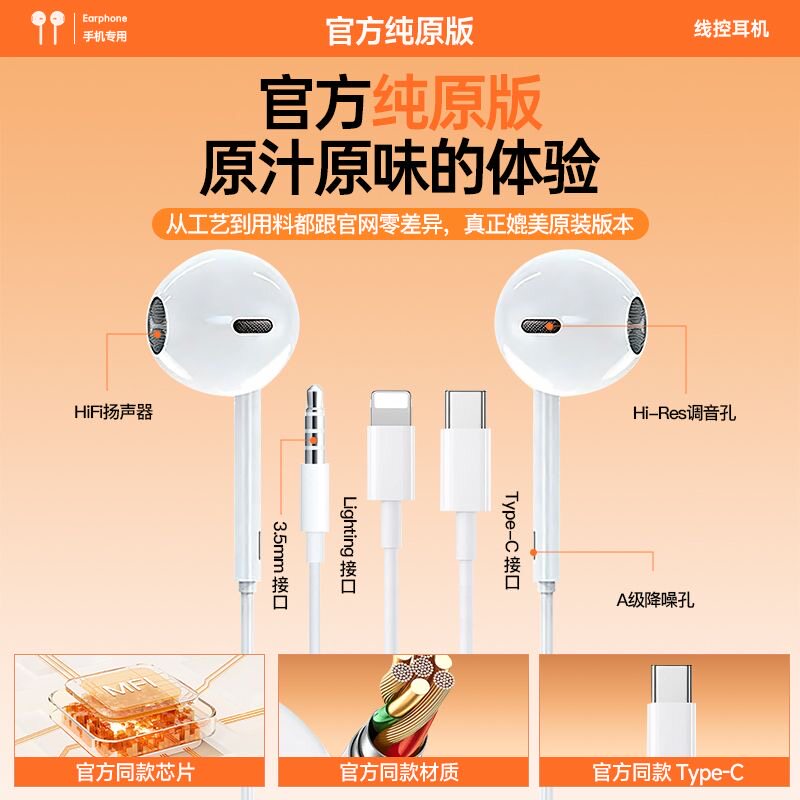 Earphone
手机专用

官方纯原版

线控耳机

官方纯原版
原汁原味的体验

从工艺到用料都跟官网零差异，真正媲美原装版本

HiFi扬声器

Hi-Res调音孔

3.5mm 接口

Lighting 接口

Type-C 接口

A级降噪孔

MFI

官方同款芯片

官方同款材质

官方同款 Type-C