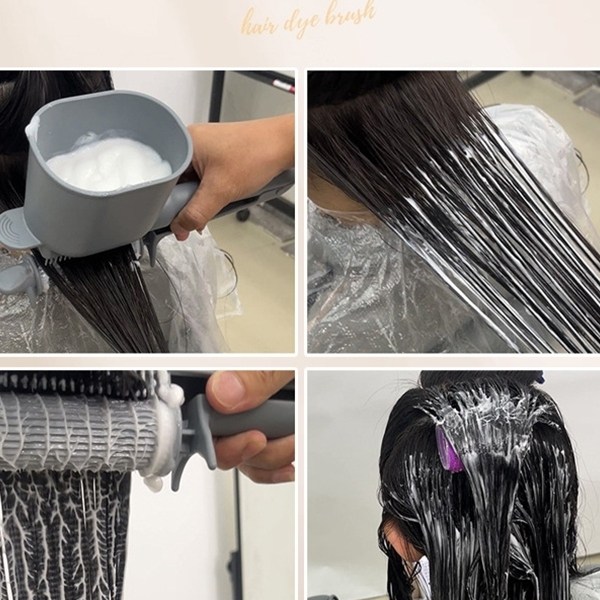 hair dye brush