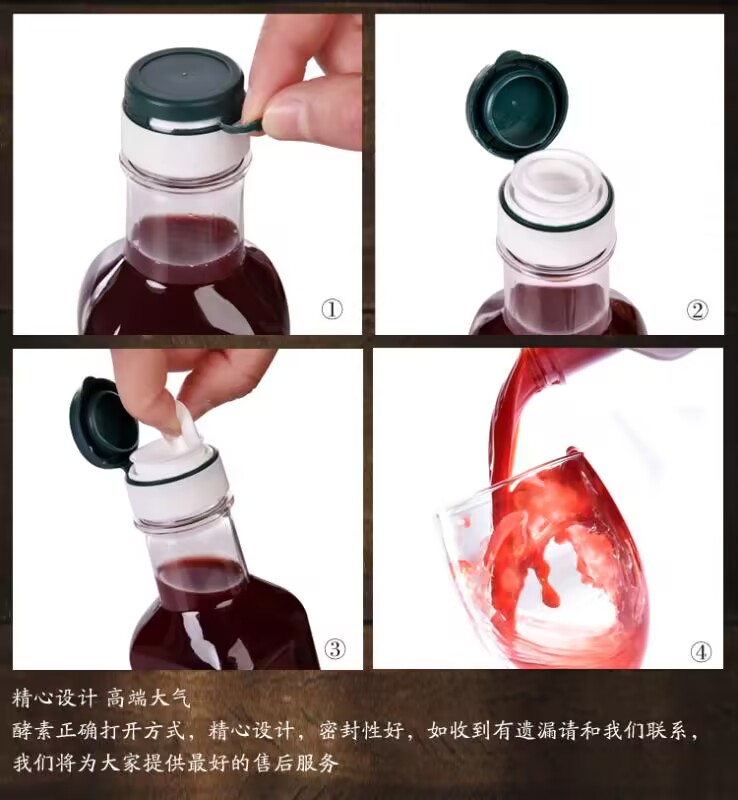 ①

②

③

④

精心设计 高端大气
酵素正确打开方式，精心设计，密封性好，如收到有遗漏请和我们联系，我们将为大家提供最好的售后服务