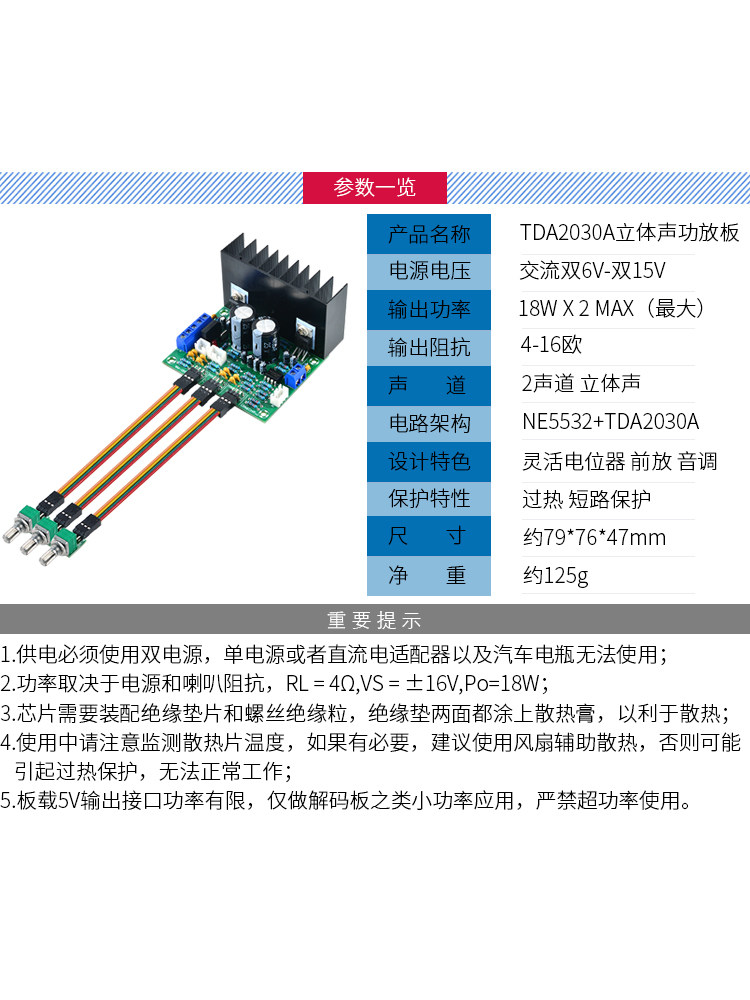 参数一览

| 产品名称 | TDA2030A立体声功放板 |
|---|---|
| 电源电压 | 交流双6V-双15V |
| 输出功率 | 18W X 2 MAX（最大） |
| 输出阻抗 | 4-16欧 |
| 声　道 | 2声道 立体声 |
| 电路架构 | NE5532+TDA2030A |
| 设计特色 | 灵活电位器 前放 音调 |
| 保护特性 | 过热 短路保护 |
| 尺　寸 | 约79*76*47mm |
| 净　重 | 约125g |

重要提示

1.供电必须使用双电源，单电源或者直流电适配器以及汽车电瓶无法使用；
2.功率取决于电源和喇叭阻抗，RL = 4Ω,VS = ±16V,Po=18W；
3.芯片需要装配绝缘垫片和螺丝绝缘粒，绝缘垫两面都涂上散热膏，以利于散热；
4.使用中请注意监测散热片温度，如果有必要，建议使用风扇辅助散热，否则可能引起过热保护，无法正常工作；
5.板载5V输出接口功率有限，仅做解码板之类小功率应用，严禁超功率使用。