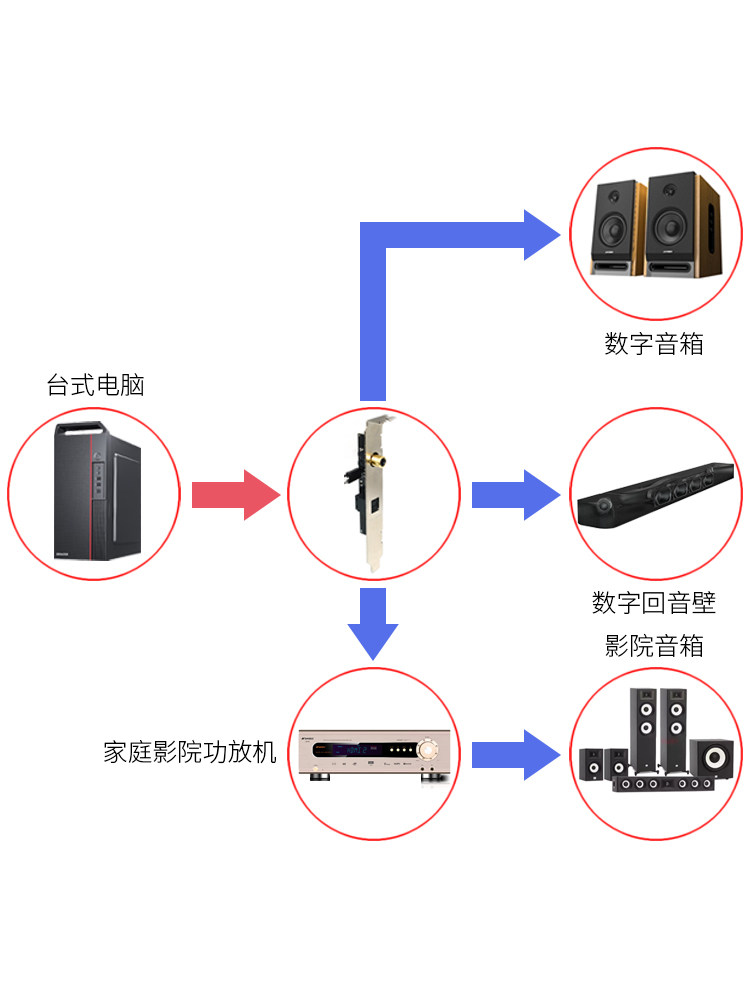 数字音箱

台式电脑

数字回音壁

影院音箱

家庭影院功放机