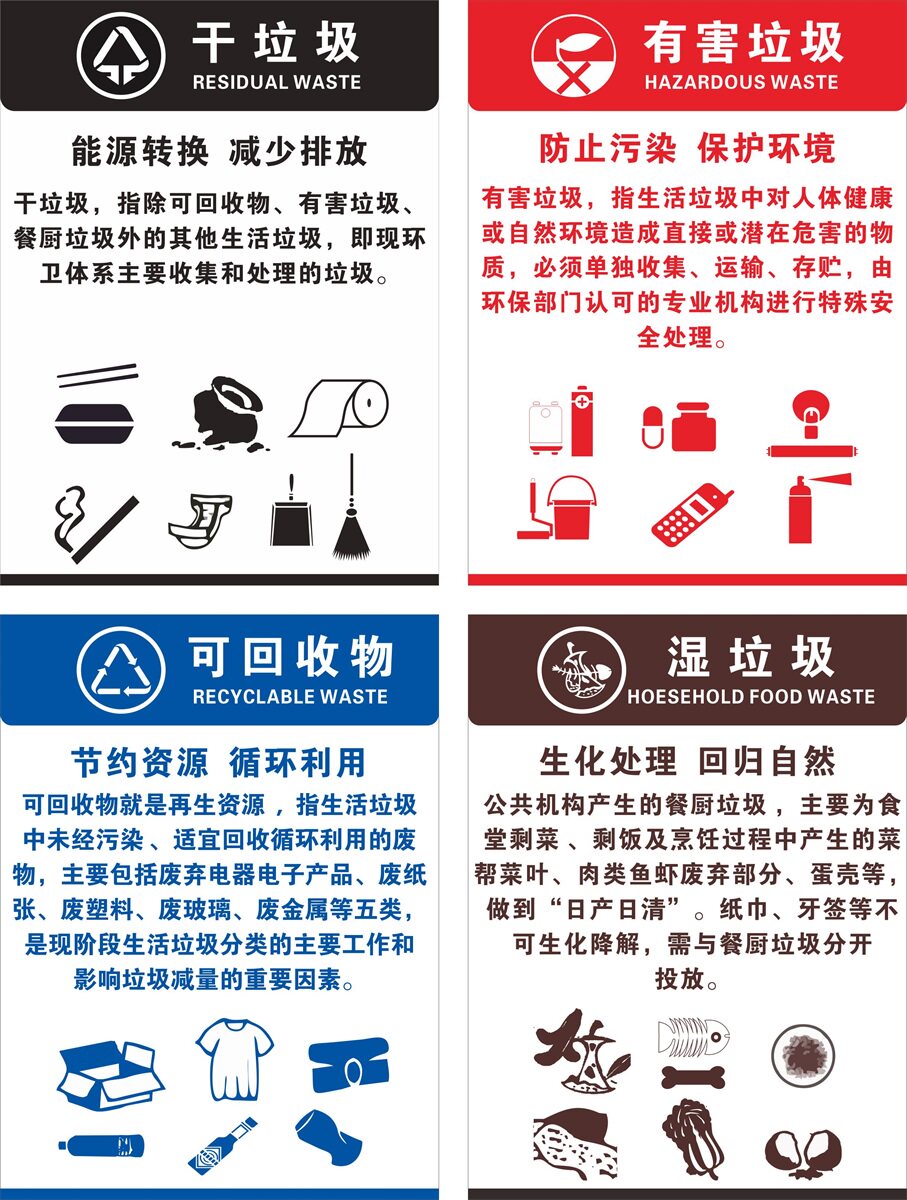 干垃圾
RESIDUAL WASTE

能源转换 减少排放

干垃圾，指除可回收物、有害垃圾、餐厨垃圾外的其他生活垃圾，即现环卫体系主要收集和处理的垃圾。

有害垃圾
HAZARDOUS WASTE

防止污染 保护环境

有害垃圾，指生活垃圾中对人体健康或自然环境造成直接或潜在危害的物质，必须单独收集、运输、存贮，由环保部门认可的专业机构进行特殊安全处理。

可回收物
RECYCLABLE WASTE

节约资源 循环利用

可回收物就是再生资源，指生活垃圾中未经污染、适宜回收循环利用的废物，主要包括废弃电器电子产品、废纸张、废塑料、废玻璃、废金属等五类，是现阶段生活垃圾分类的主要工作和影响垃圾减量的重要因素。

湿垃圾
HOESEHOLD FOOD WASTE

生化处理 回归自然

公共机构产生的餐厨垃圾，主要为食堂剩菜、剩饭及烹饪过程中产生的菜帮菜叶、肉类鱼虾废弃部分、蛋壳等，做到“日产日清”。纸巾、牙签等不可生化降解，需与餐厨垃圾分开投放。