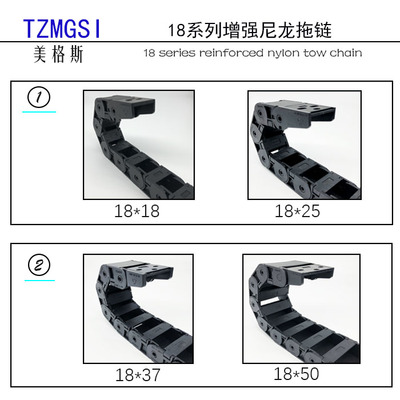 TZMGSI
美格斯

18系列增强尼龙拖链
18 series reinforced nylon tow chain

①

18*18

18*25

②

18*37

18*50