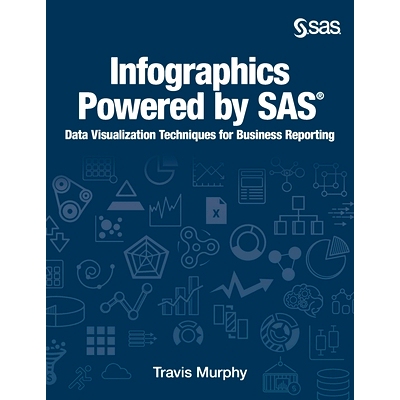 sas

Infographics Powered by SAS®

Data Visualization Techniques for Business Reporting

X

Travis Murphy