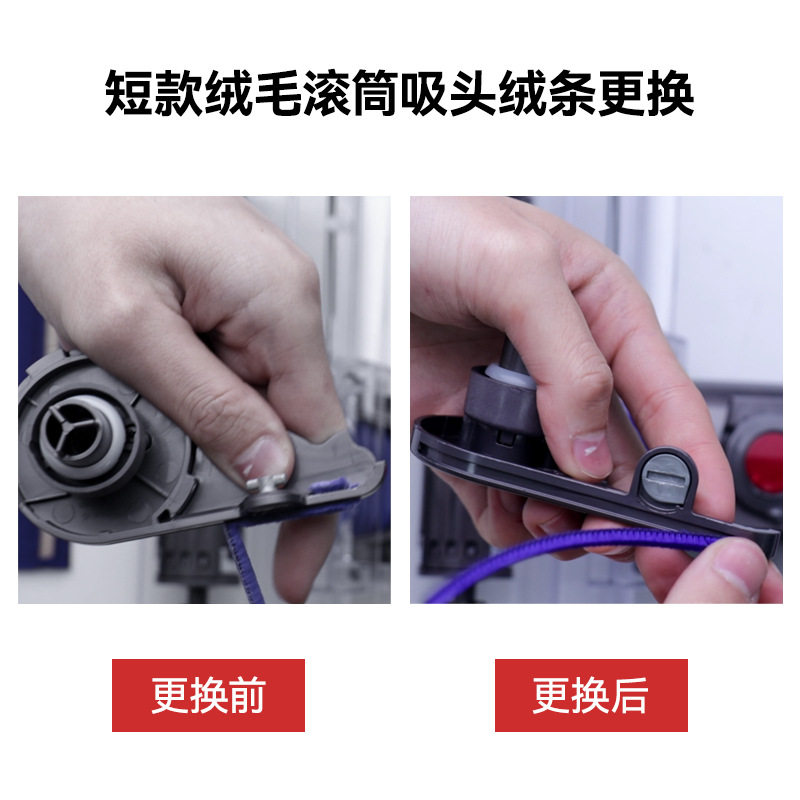 短款绒毛滚筒吸头绒条更换

更换前

更换后