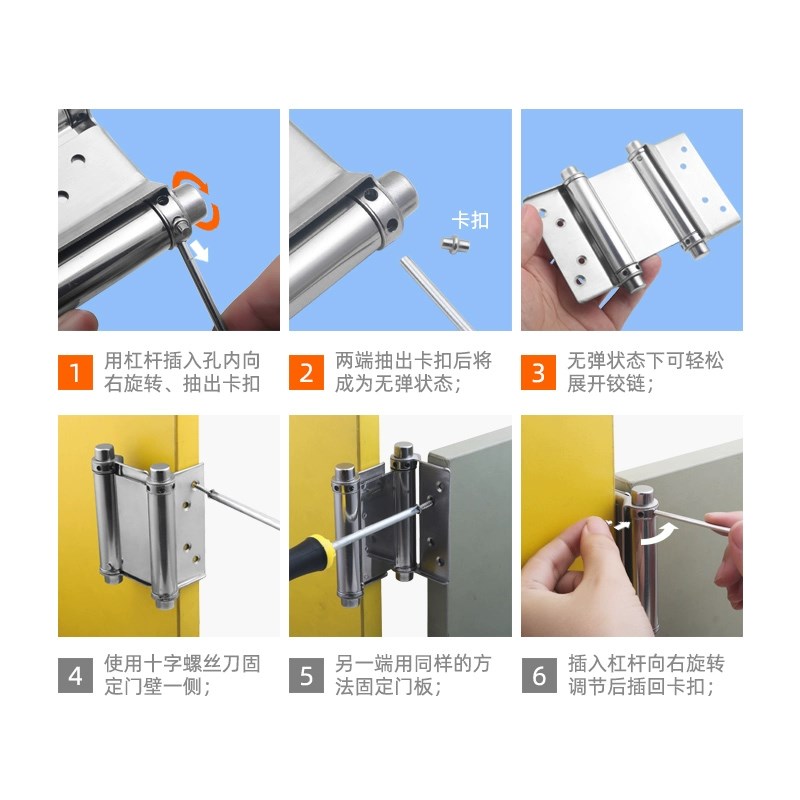 卡扣

1 用杠杆插入孔内向右旋转、抽出卡扣

2 两端抽出卡扣后将成为无弹状态；

3 无弹状态下可轻松展开铰链；

4 使用十字螺丝刀固定门壁一侧；

5 另一端用同样的方法固定门板；

6 插入杠杆向右旋转调节后插回卡扣；