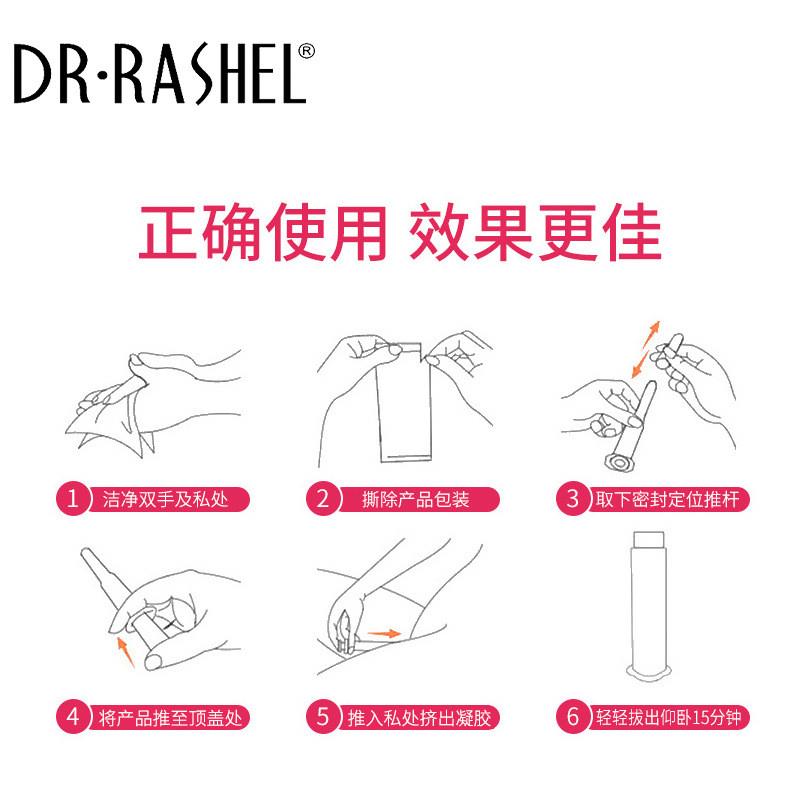 DR·RASHEL®

正确使用 效果更佳

1 洁净双手及私处

2 撕除产品包装

3 取下密封定位推杆

4 将产品推至顶盖处

5 推入私处挤出凝胶

6 轻轻拔出仰卧15分钟