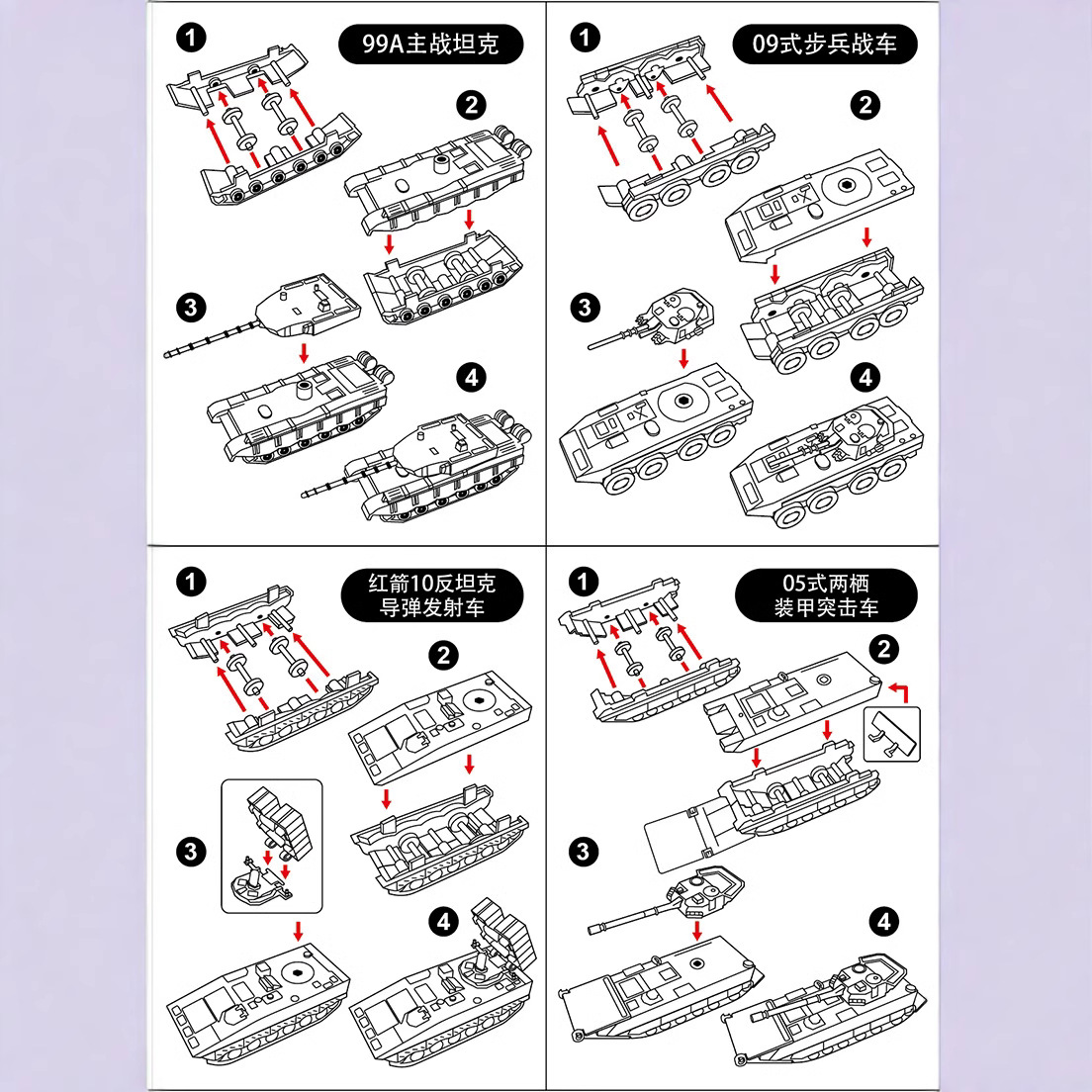 1
99A主战坦克
2
3
4

1
09式步兵战车
2
3
4

1
红箭10反坦克导弹发射车
2
3
4

1
05式两栖装甲突击车
2
3
4