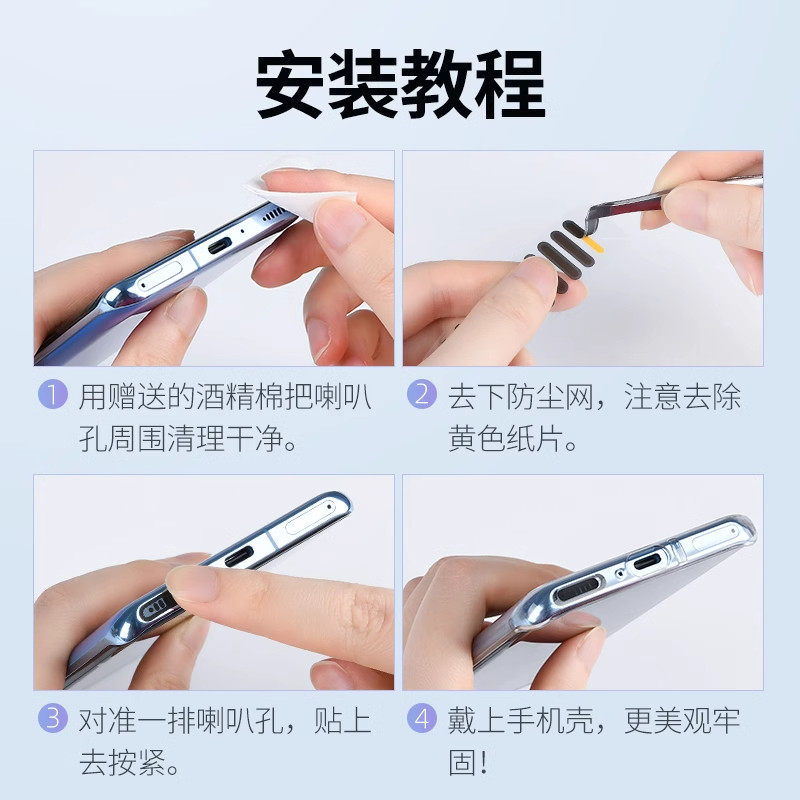 安装教程

1 用赠送的酒精棉把喇叭孔周围清理干净。

2 去下防尘网，注意去除黄色纸片。

3 对准一排喇叭孔，贴上去按紧。

4 戴上手机壳，更美观牢固!