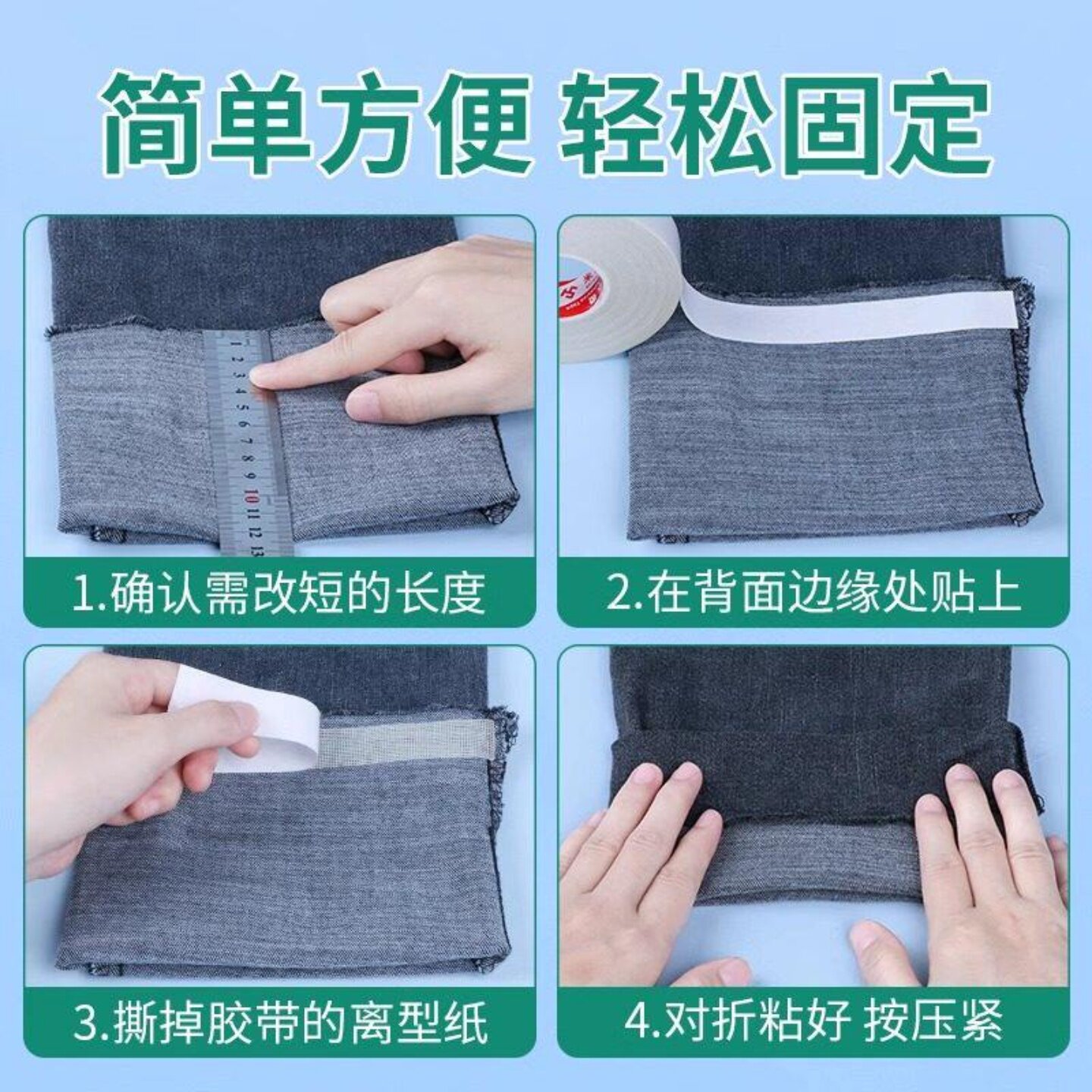 简单方便 轻松固定

1 2 3 4 5 6 7 8 9 10 11 12 13

1.确认需改短的长度

2.在背面边缘处贴上

3.撕掉胶带的离型纸

4.对折粘好 按压紧