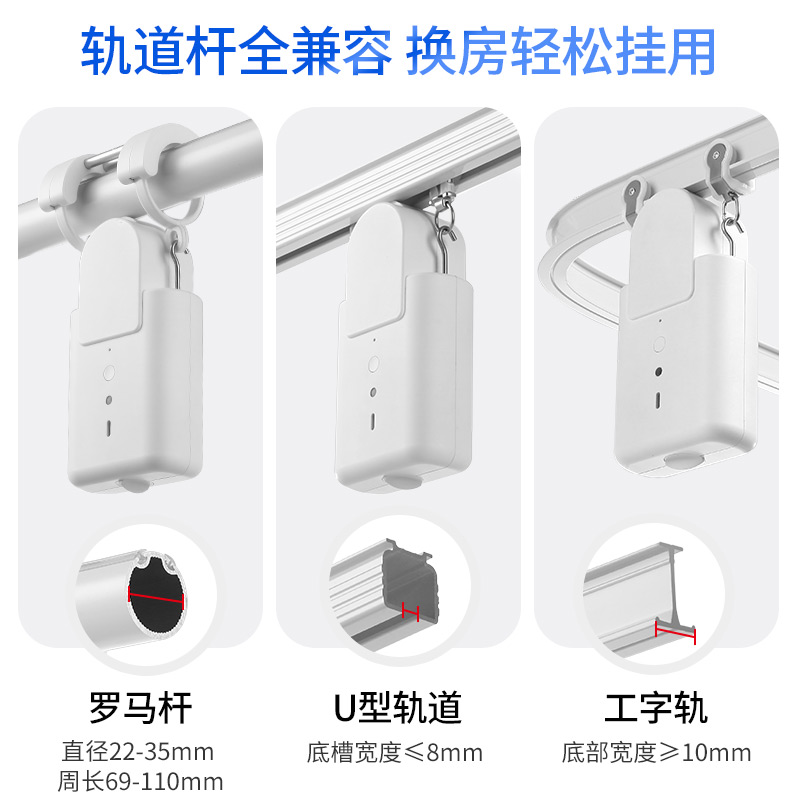 轨道杆全兼容 换房轻松挂用

罗马杆
直径22-35mm
周长69-110mm

U型轨道
底槽宽度≤8mm

工字轨
底部宽度≥10mm