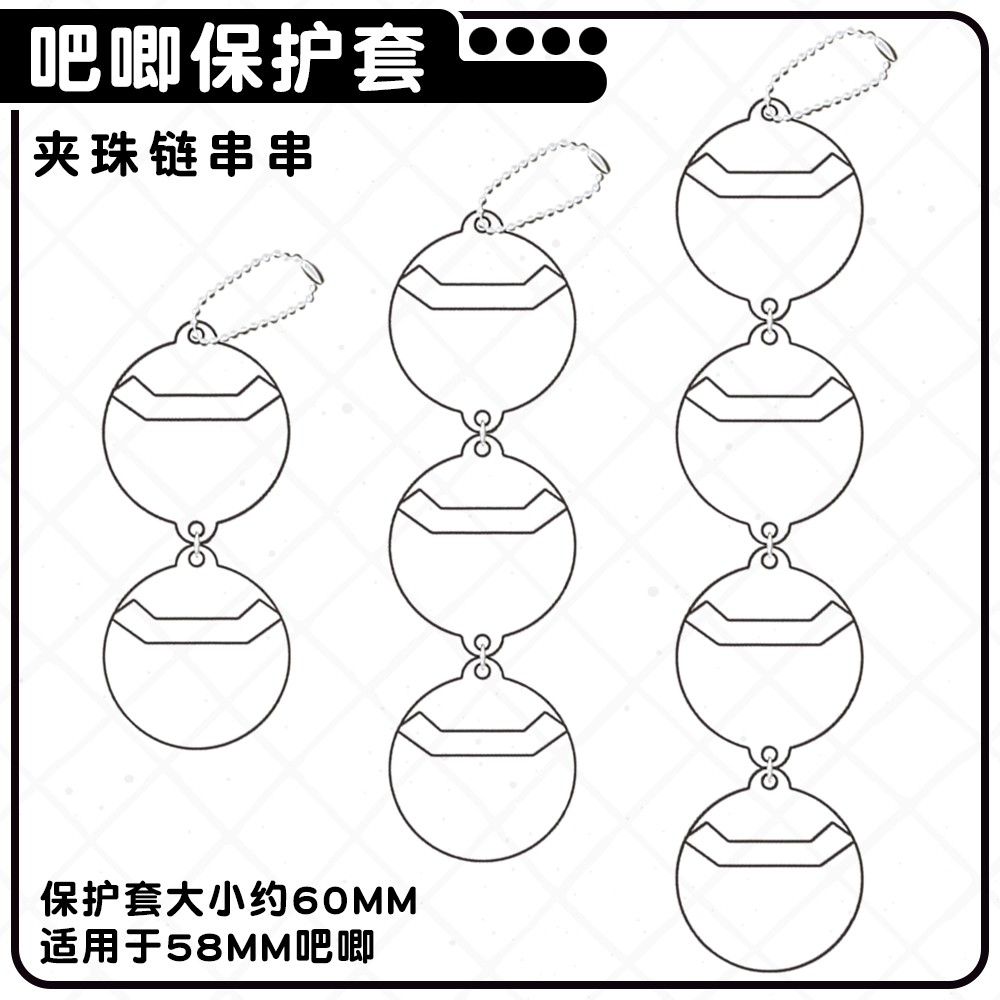 吧唧保护套

夹珠链串串

保护套大小约60MM
适用于58MM吧唧