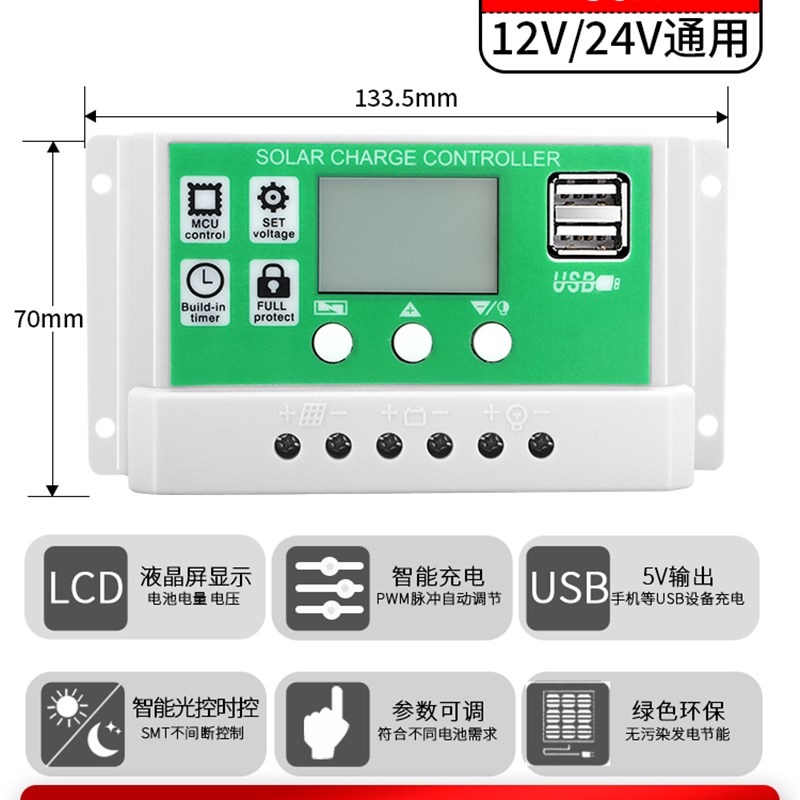 12V/24V通用

133.5mm

70mm

SOLAR CHARGE CONTROLLER

MCU control

SET voltage

Build-in timer

FULL protect

USB

LCD 液晶屏显示 电池电量 电压

智能充电 PWM脉冲自动调节

USB 5V输出 手机等USB设备充电

智能光控时控 SMT不间断控制

参数可调 符合不同电池需求

绿色环保 无污染发电节能