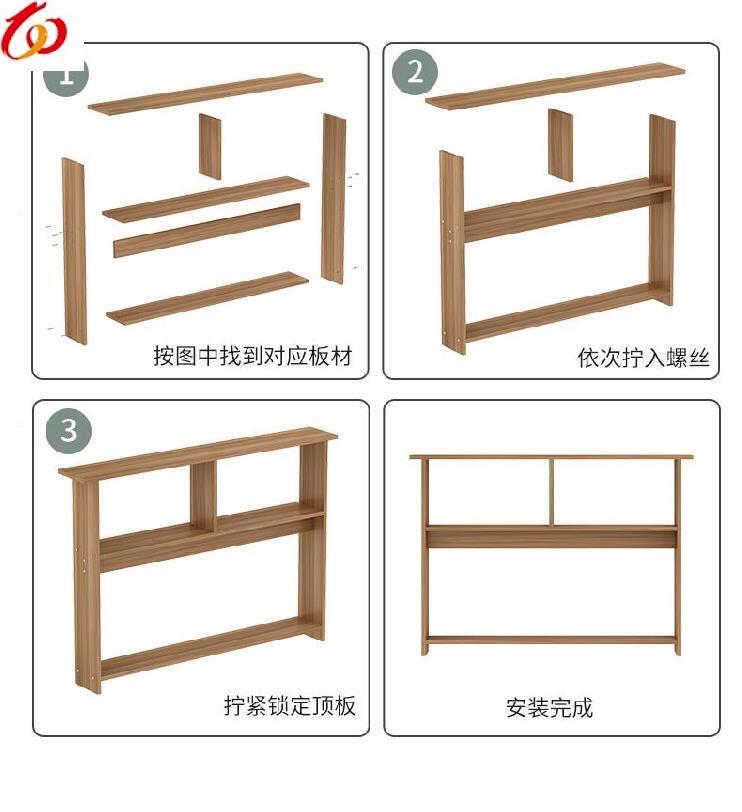 1
按图中找到对应板材

2
依次拧入螺丝

3
拧紧锁定顶板

安装完成