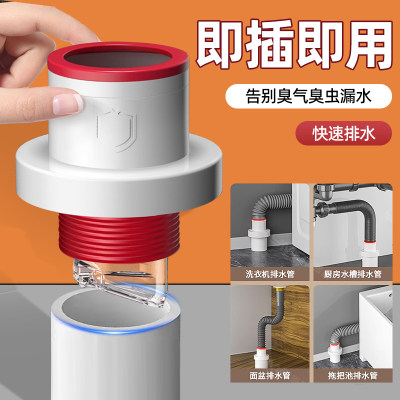 即插即用

告别臭气臭虫漏水

快速排水

洗衣机排水管

厨房水槽排水管

面盆排水管

拖把池排水管