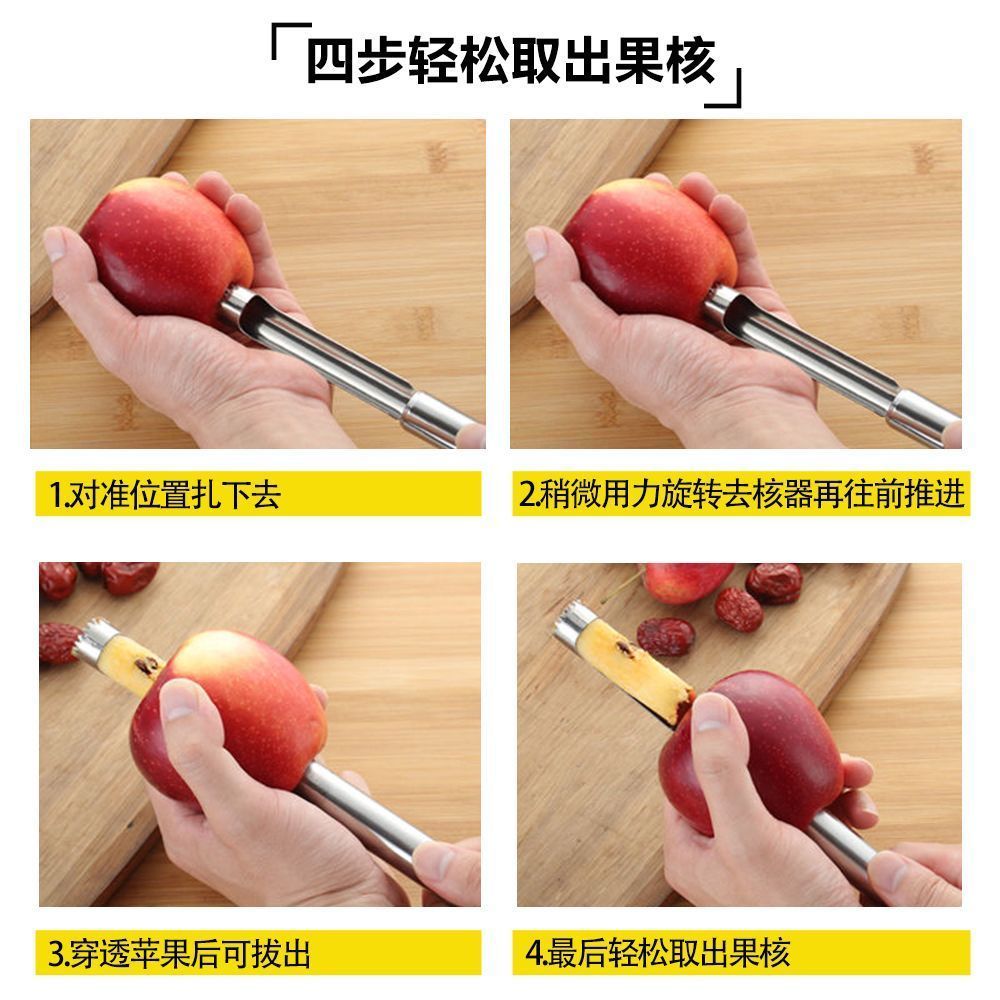 「四步轻松取出果核」

1.对准位置扎下去

2.稍微用力旋转去核器再往前推进

3.穿透苹果后可拔出

4.最后轻松取出果核