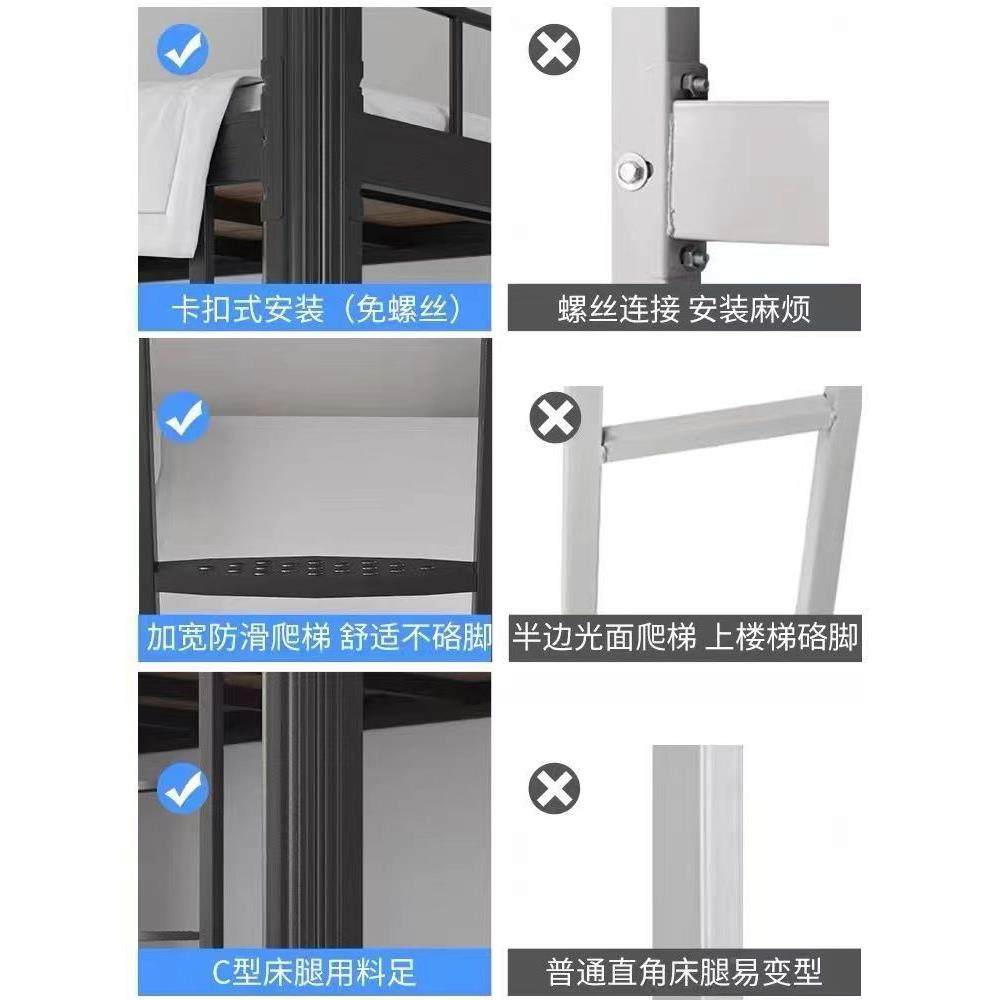 卡扣式安装（免螺丝）

螺丝连接 安装麻烦

加宽防滑爬梯 舒适不硌脚

半边光面爬梯 上楼梯硌脚

C型床腿用料足

普通直角床腿易变型