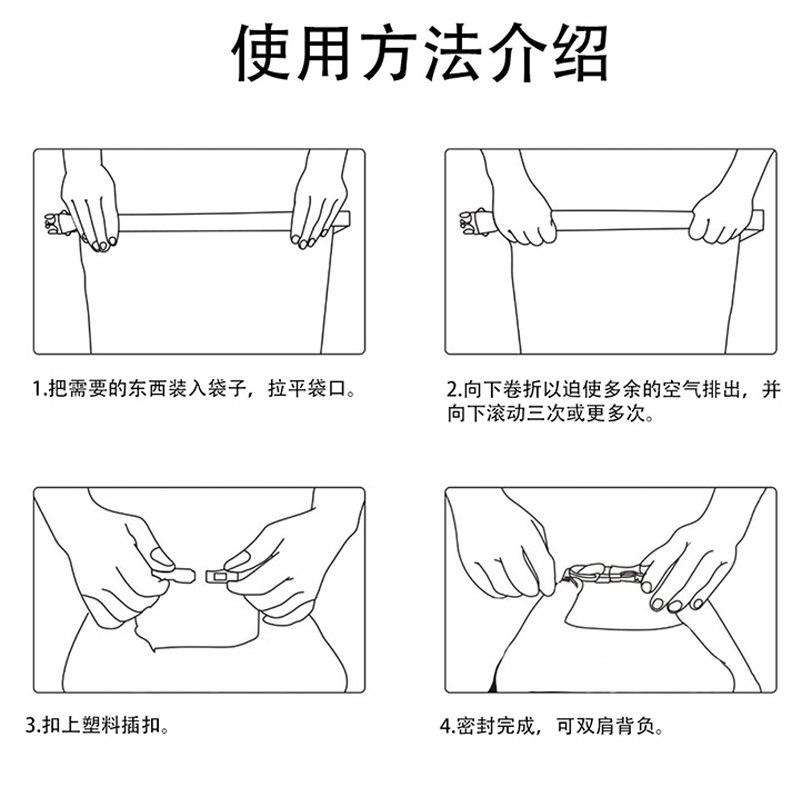 使用方法介绍

1.把需要的东西装入袋子，拉平袋口。

2.向下卷折以迫使多余的空气排出，并向下滚动三次或更多次。

3.扣上塑料插扣。

4.密封完成，可双肩背负。