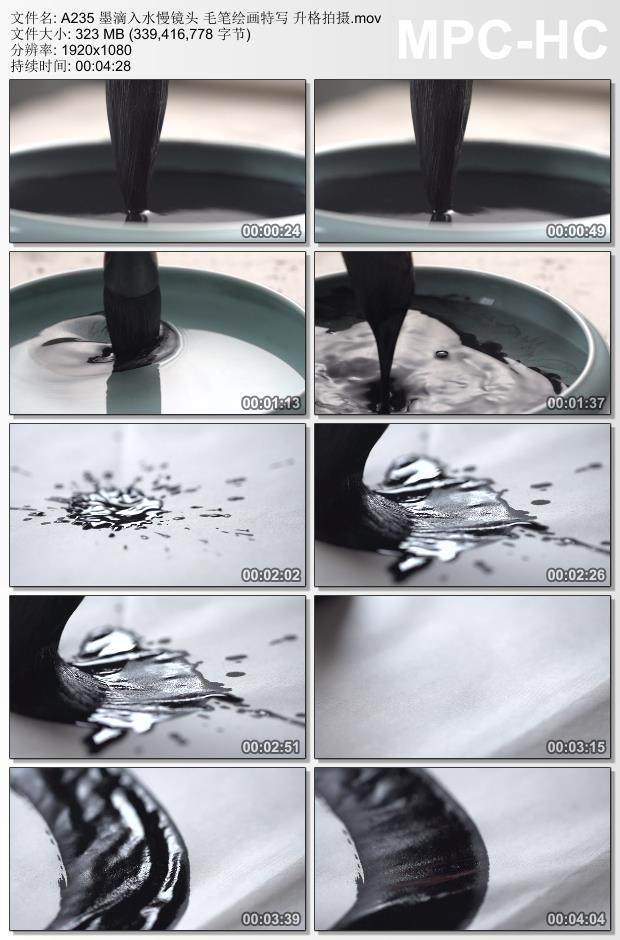 文件名: A235 墨滴入水慢镜头 毛笔绘画特写 升格拍摄.mov
文件大小: 323 MB (339,416,778 字节)
分辨率: 1920x1080
持续时间: 00:04:28

MPC-HC

00:00:24
00:00:49
00:01:13
00:01:37
00:02:02
00:02:26
00:02:51
00:03:15
00:03:39
00:04:04