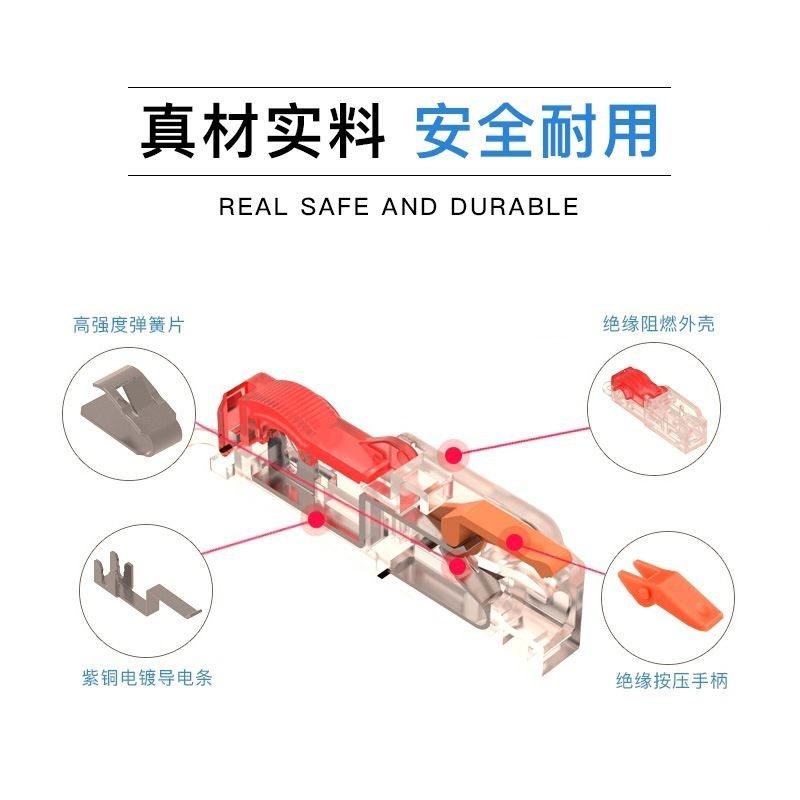 真材实料 安全耐用

REAL SAFE AND DURABLE

高强度弹簧片

绝缘阻燃外壳

紫铜电镀导电条

绝缘按压手柄