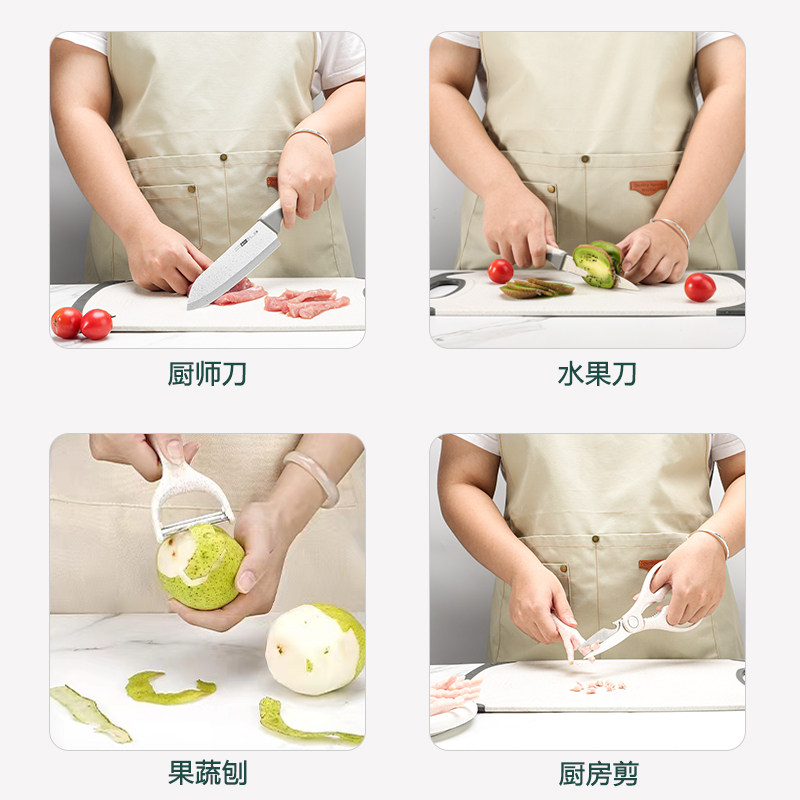 厨师刀

水果刀

果蔬刨

厨房剪