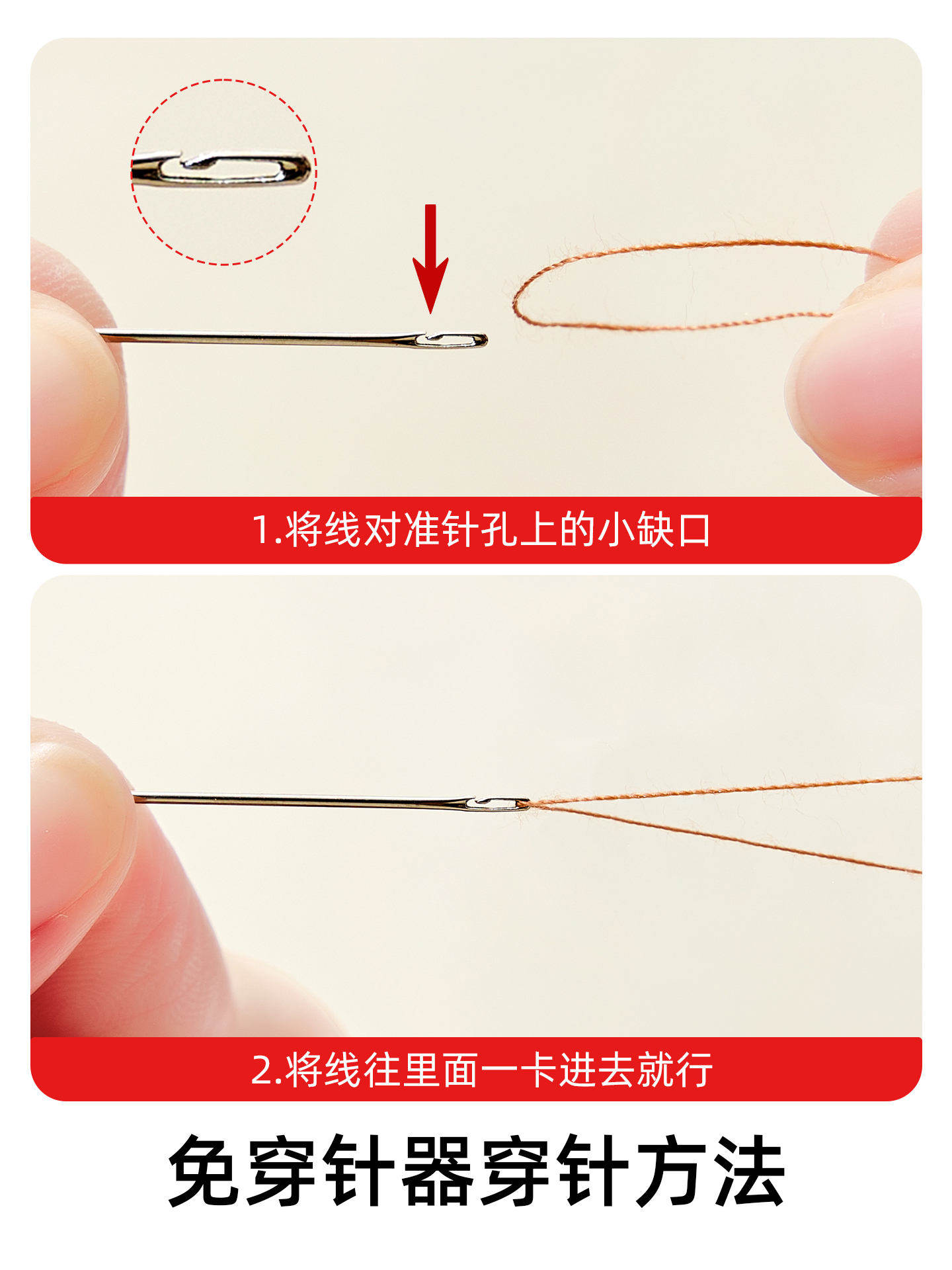 1.将线对准针孔上的小缺口

2.将线往里面一卡进去就行

免穿针器穿针方法