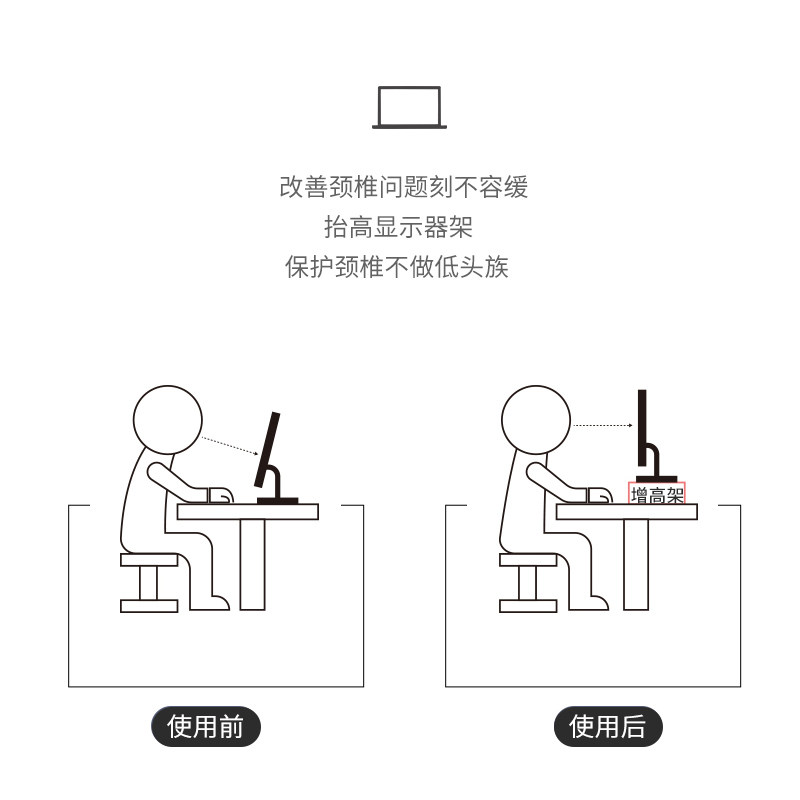 改善颈椎问题刻不容缓
抬高显示器架
保护颈椎不做低头族

增高架

使用前

使用后