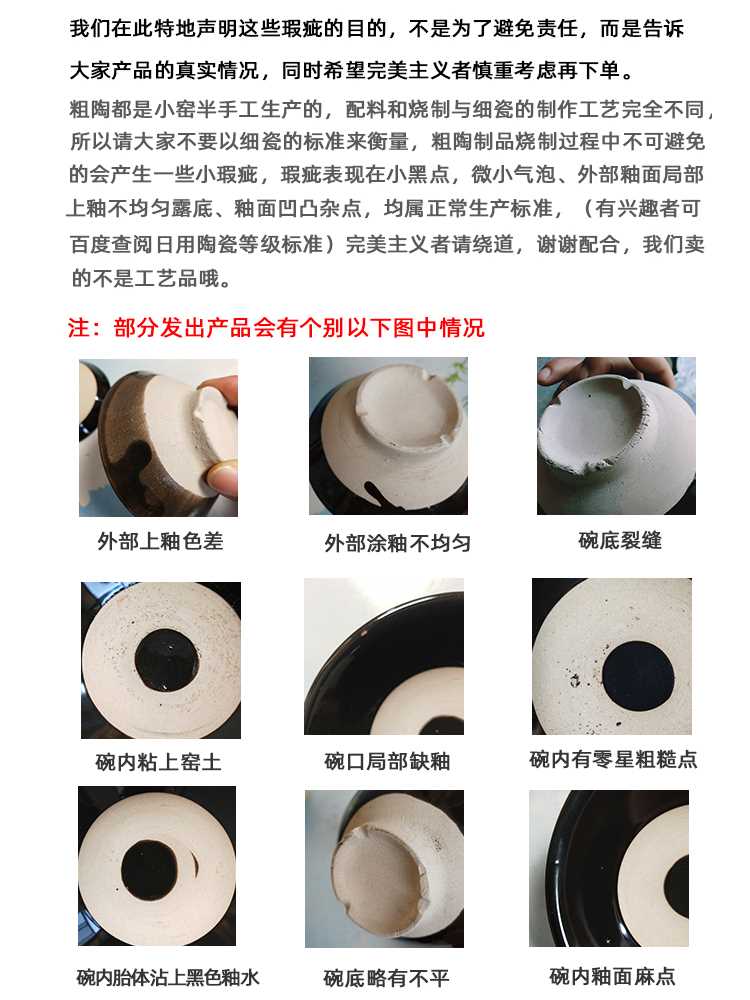 我们在此特地声明这些瑕疵的目的，不是为了避免责任，而是告诉大家产品的真实情况，同时希望完美主义者慎重考虑再下单。

粗陶都是小窑半手工生产的，配料和烧制与细瓷的制作工艺完全不同，所以请大家不要以细瓷的标准来衡量，粗陶制品烧制过程中不可避免的会产生一些小瑕疵，瑕疵表现在小黑点，微小气泡、外部釉面局部上釉不均匀露底、釉面凹凸杂点，均属正常生产标准，（有兴趣者可百度查阅日用陶瓷等级标准）完美主义者请绕道，谢谢配合，我们卖的不是工艺品哦。

注：部分发出产品会有个别以下图中情况

外部上釉色差

外部涂釉不均匀

碗底裂缝

碗内粘上窑土

碗口局部缺釉

碗内有零星粗糙点

碗内胎体沾上黑色釉水

碗底略有不平

碗内釉面麻点