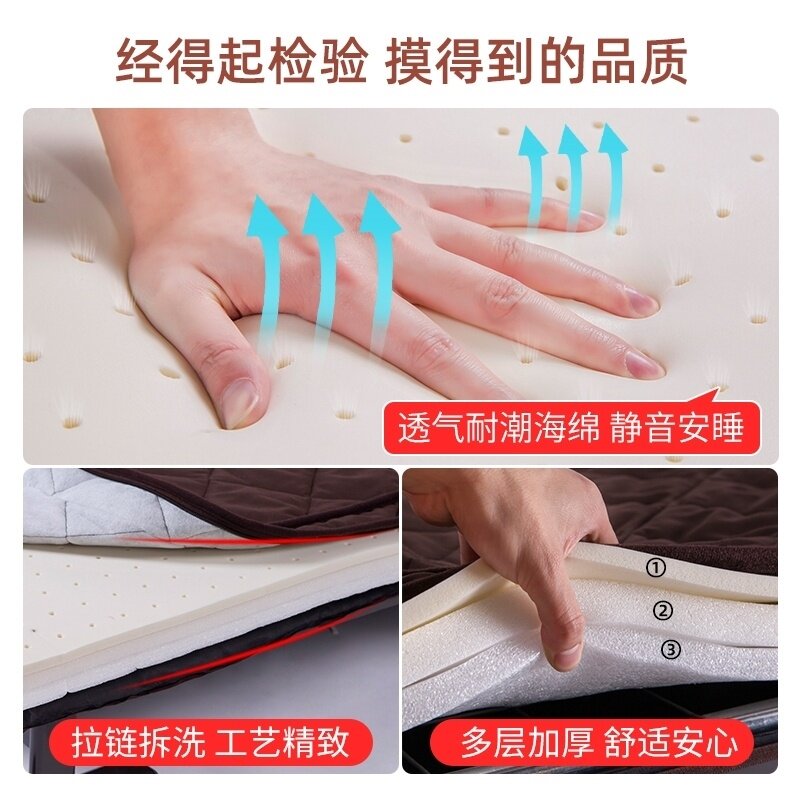 经得起检验 摸得到的品质

透气耐潮海绵 静音安睡

①
②
③

拉链拆洗 工艺精致

多层加厚 舒适安心