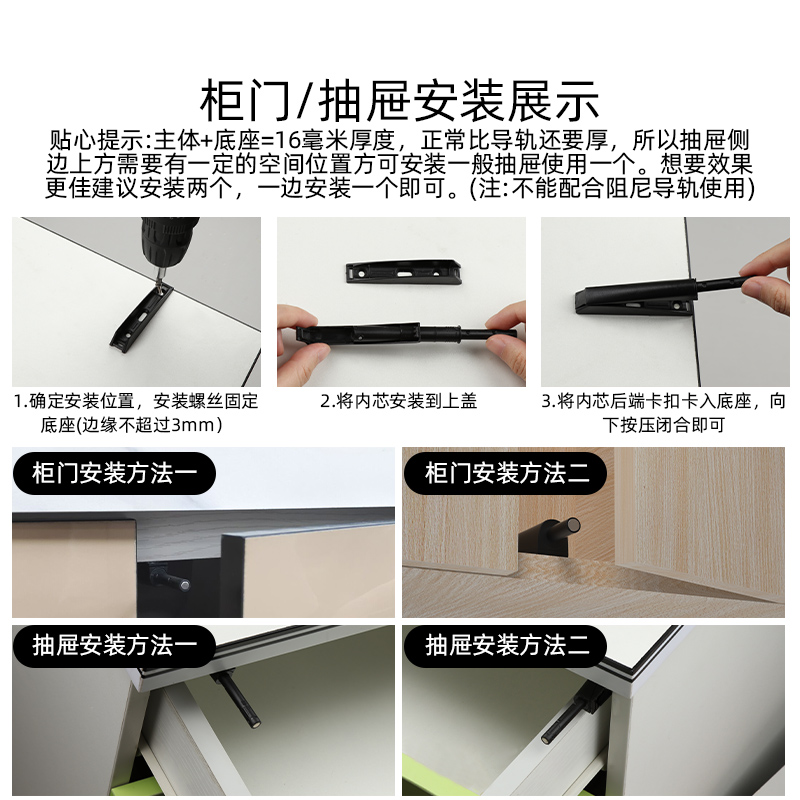 柜门/抽屉安装展示

贴心提示:主体+底座=16毫米厚度，正常比导轨还要厚，所以抽屉侧边上方需要有一定的空间位置方可安装一般抽屉使用一个。想要效果更佳建议安装两个，一边安装一个即可。(注:不能配合阻尼导轨使用)

1.确定安装位置，安装螺丝固定底座(边缘不超过3mm)

2.将内芯安装到上盖

3.将内芯后端卡扣卡入底座，向下按压闭合即可

柜门安装方法一

柜门安装方法二

抽屉安装方法一

抽屉安装方法二