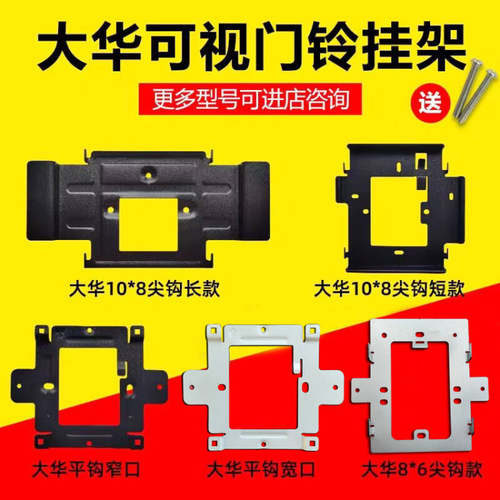 大华可视门铃挂架

更多型号可进店咨询

送

大华10*8尖钩长款

大华10*8尖钩短款

大华平钩窄口

大华平钩宽口

大华8*6尖钩款