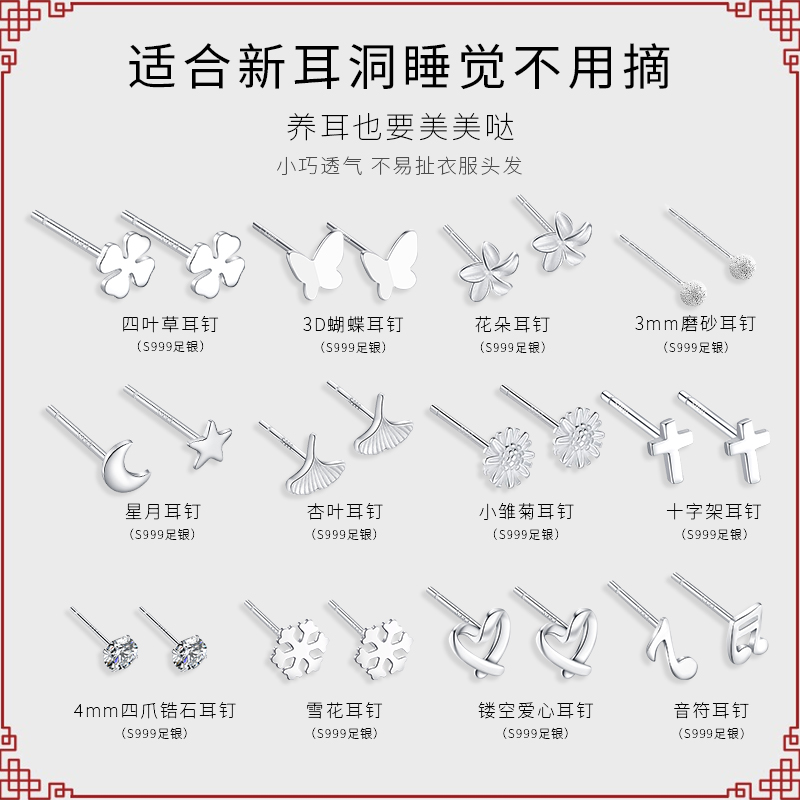 适合新耳洞睡觉不用摘

养耳也要美美哒

小巧透气 不易扯衣服头发

四叶草耳钉
（S999足银）

3D蝴蝶耳钉
（S999足银）

花朵耳钉
（S999足银）

3mm磨砂耳钉
（S999足银）

星月耳钉
（S999足银）

杏叶耳钉
（S999足银）

小雏菊耳钉
（S999足银）

十字架耳钉
（S999足银）

4mm四爪锆石耳钉
（S999足银）

雪花耳钉
（S999足银）

镂空爱心耳钉
（S999足银）

音符耳钉
（S999足银）