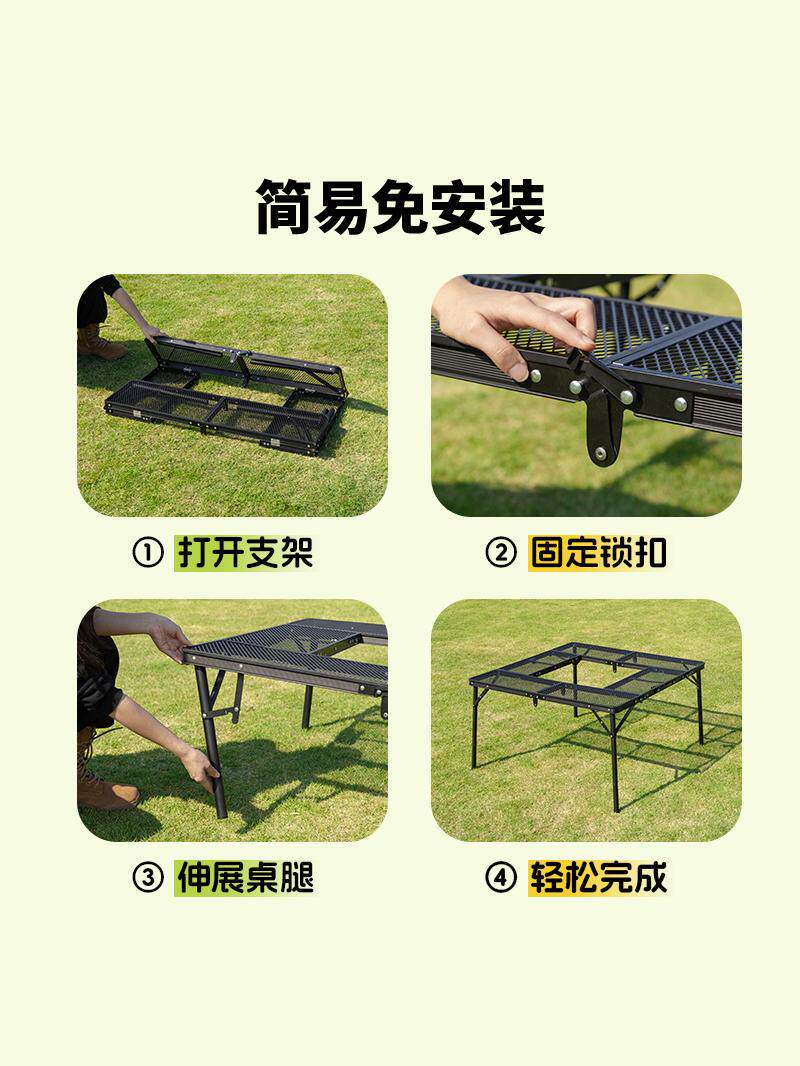 简易免安装

① 打开支架

② 固定锁扣

③ 伸展桌腿

④ 轻松完成