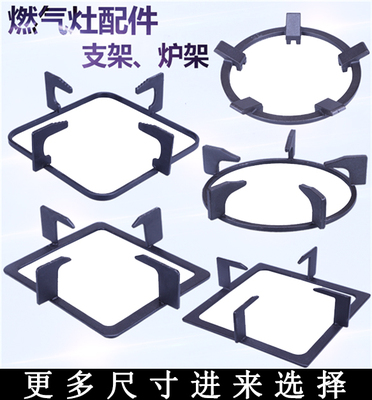 燃气灶配件
支架、炉架

更多尺寸进来选择