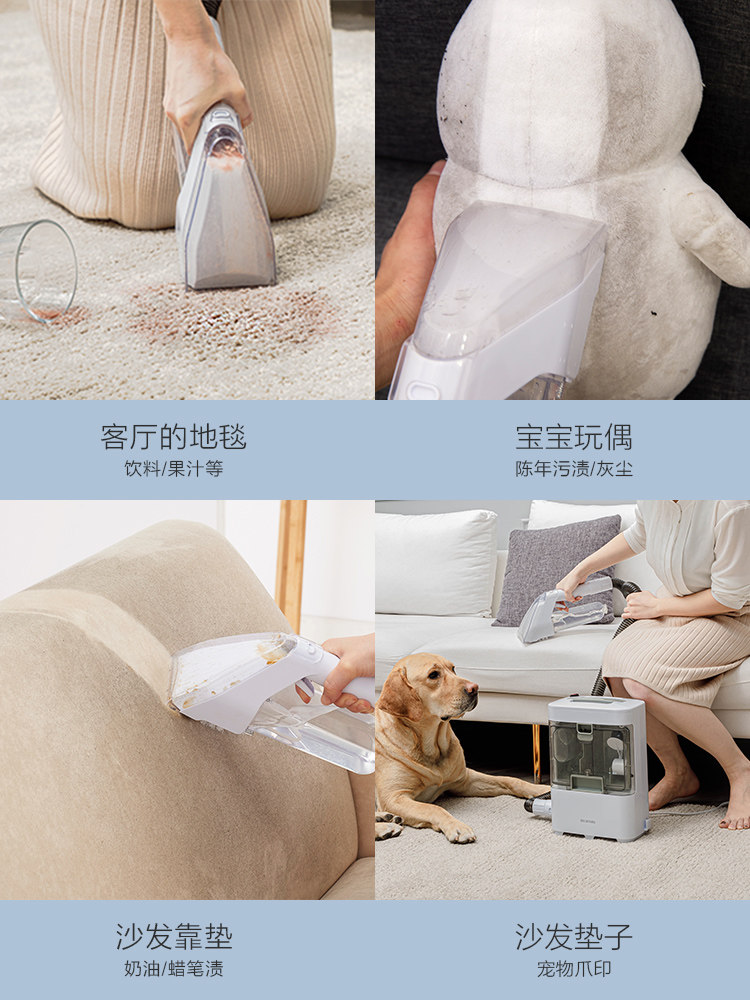 客厅的地毯
饮料/果汁等

宝宝玩偶
陈年污渍/灰尘

沙发靠垫
奶油/蜡笔渍

沙发垫子
宠物爪印