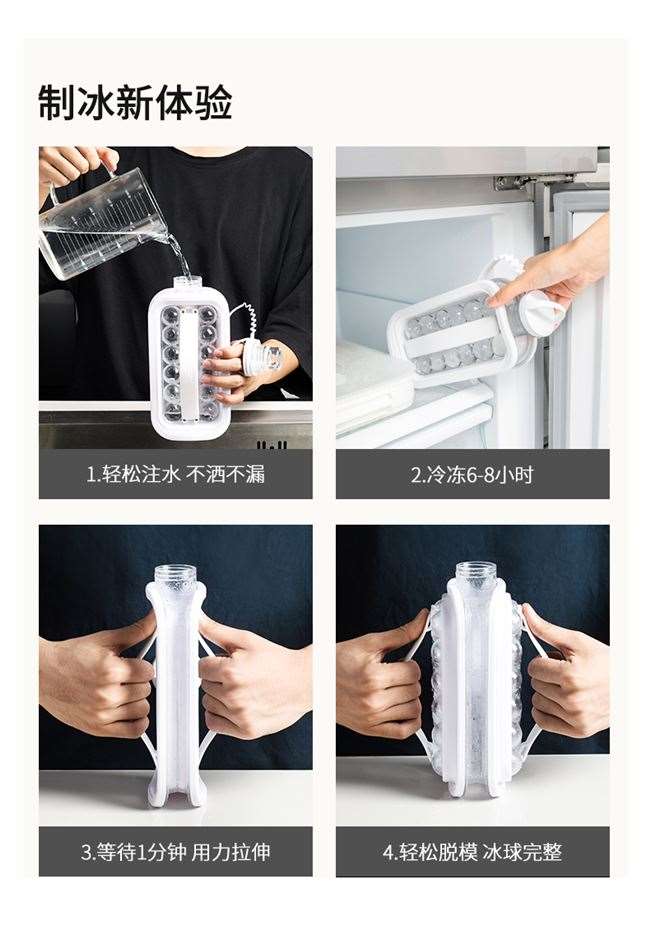 制冰新体验

1.轻松注水 不洒不漏

2.冷冻6-8小时

3.等待1分钟 用力拉伸

4.轻松脱模 冰球完整