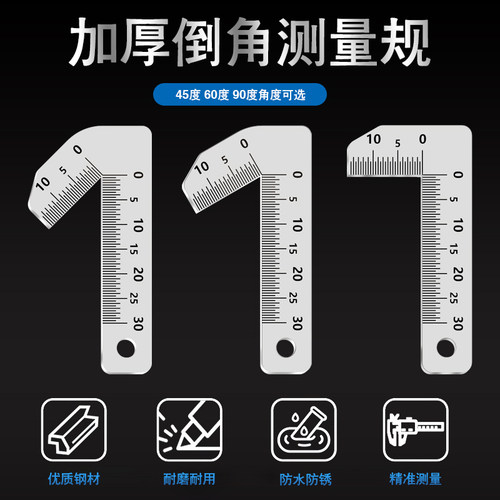 加厚倒角测量规

45度 60度 90度角度可选

10 5 0
0 5 10 15 20 25 30

10 5 0
0 5 10 15 20 25 30

10 5 0
0 5 10 15 20 25 30

优质钢材

耐磨耐用

防水防锈

精准测量