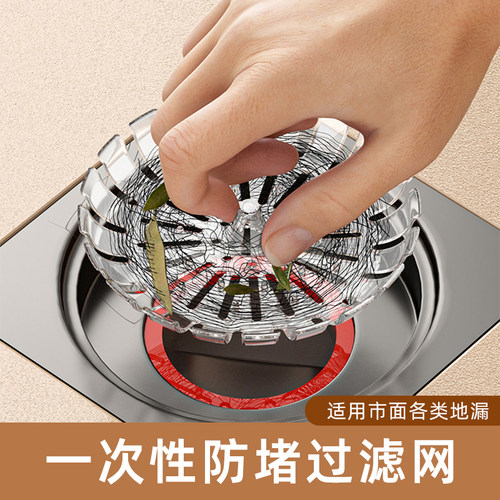 适用市面各类地漏

一次性防堵过滤网