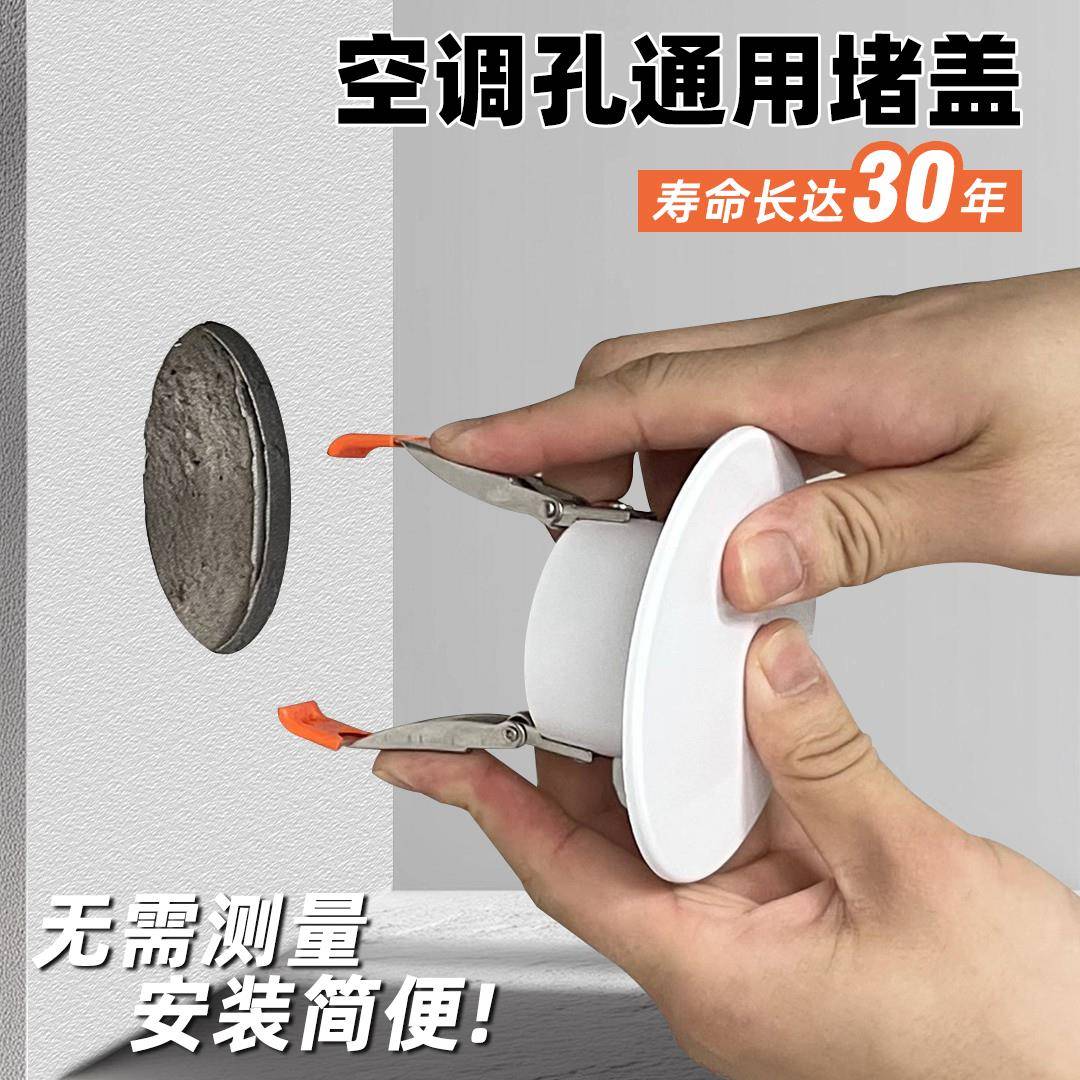 空调孔通用堵盖

寿命长达30年

无需测量
安装简便!