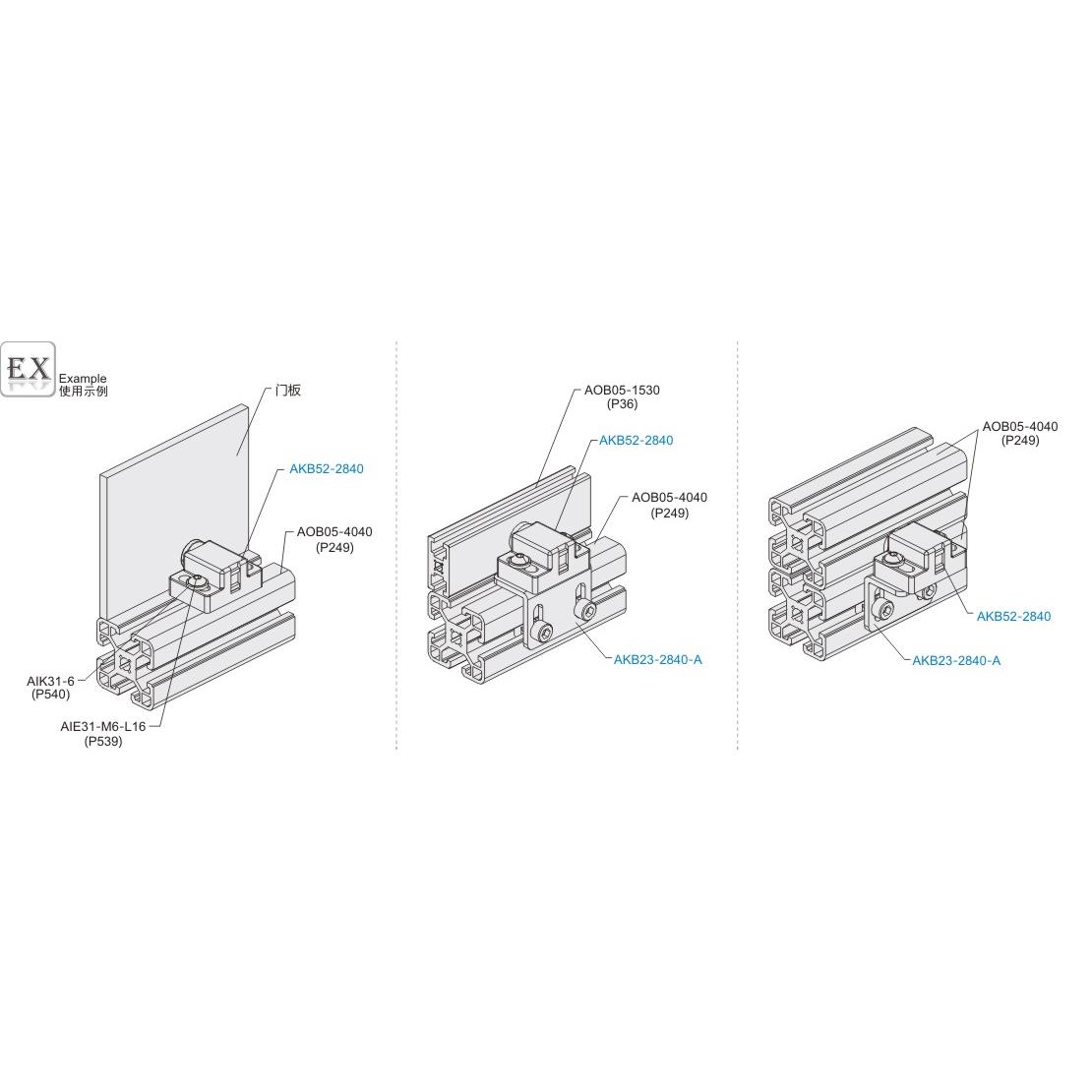 EX
Example
使用示例

门板
AKB52-2840
AOB05-4040
(P249)
AIK31-6
(P540)
AIE31-M6-L16
(P539)

AOB05-1530
(P36)
AKB52-2840
AOB05-4040
(P249)
AKB23-2840-A

AOB05-4040
(P249)
AKB52-2840
AKB23-2840-A