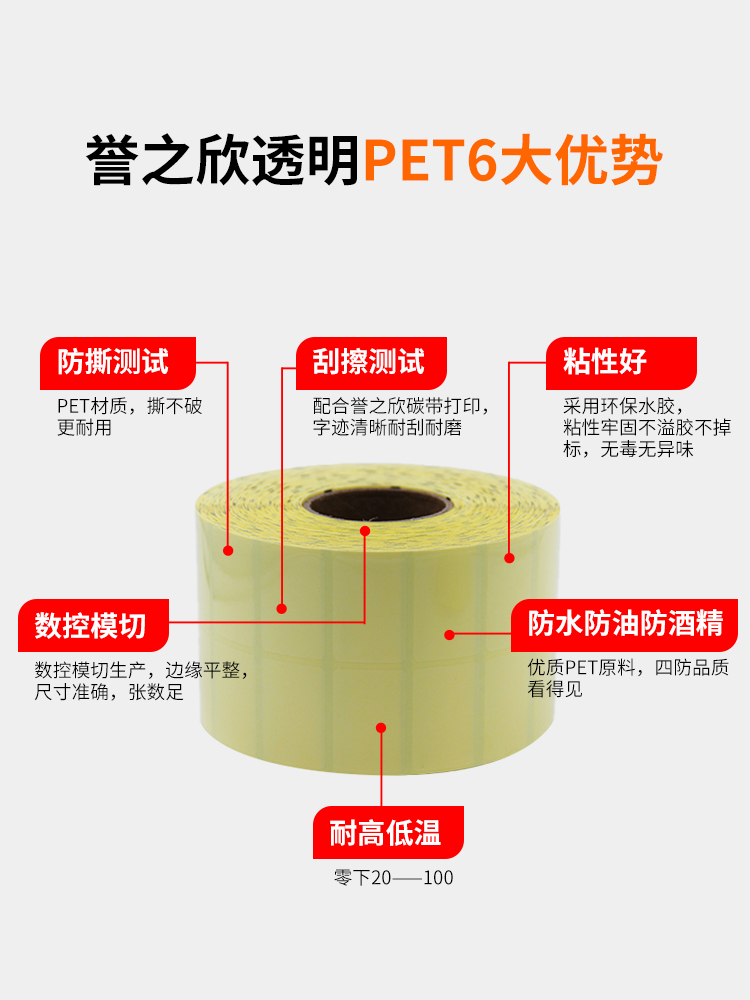 誉之欣透明PET6大优势

防撕测试
PET材质，撕不破更耐用

刮擦测试
配合誉之欣碳带打印，字迹清晰耐刮耐磨

粘性好
采用环保水胶，粘性牢固不溢胶不掉标，无毒无异味

数控模切
数控模切生产，边缘平整，尺寸准确，张数足

防水防油防酒精
优质PET原料，四防品质看得见

耐高低温
零下20——100