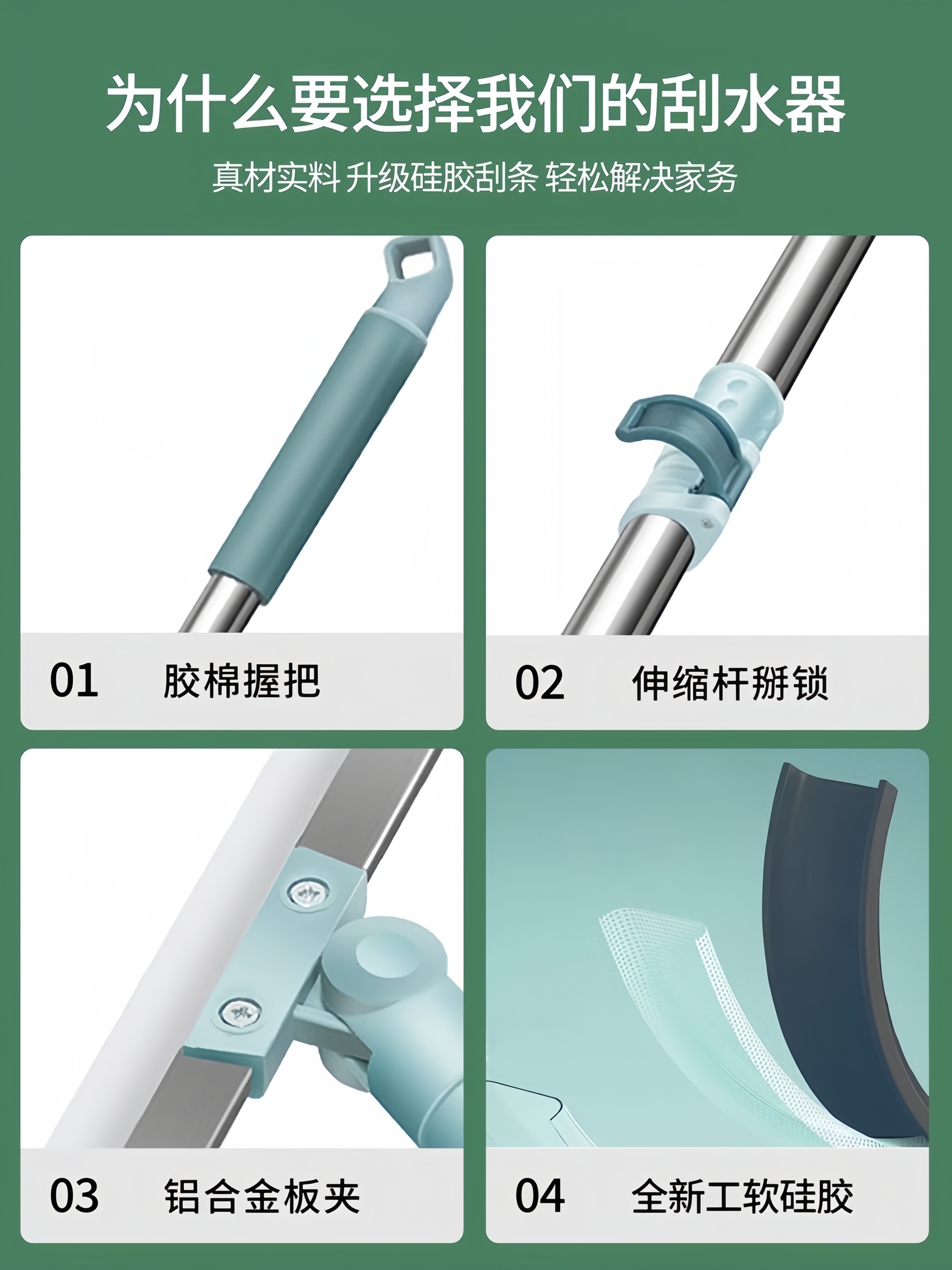 为什么要选择我们的刮水器

真材实料 升级硅胶刮条 轻松解决家务

01 胶棉握把

02 伸缩杆掰锁

03 铝合金板夹

04 全新工软硅胶