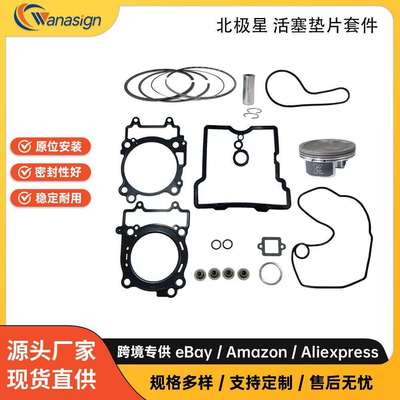 Wanasign

北极星 活塞垫片套件

原位安装

密封性好

稳定耐用

源头厂家
现货直供

跨境专供 eBay / Amazon / Aliexpress

规格多样 / 支持定制 / 售后无忧