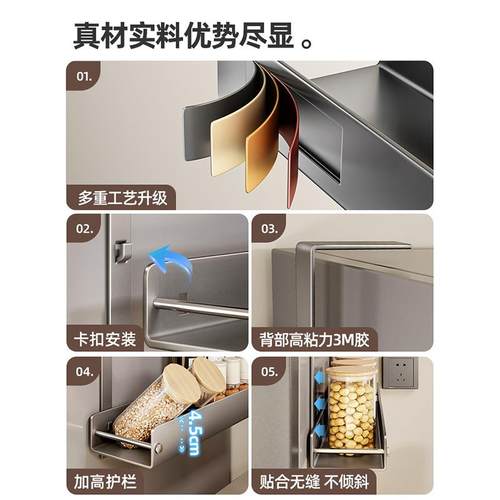 真材实料优势尽显。

01.
多重工艺升级

02.
卡扣安装

03.
背部高粘力3M胶

04.
4.5cm
加高护栏

05.
贴合无缝 不倾斜