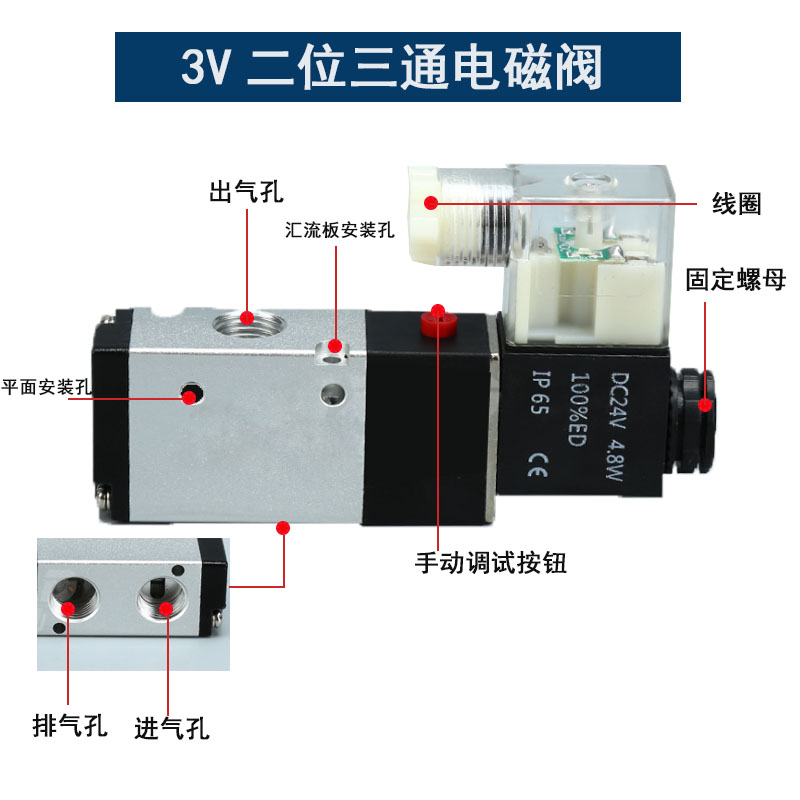 3V 二位三通电磁阀

出气孔

汇流板安装孔

线圈

固定螺母

平面安装孔

DC24V 4.8W
100%ED
IP 65
CE

手动调试按钮

排气孔

进气孔