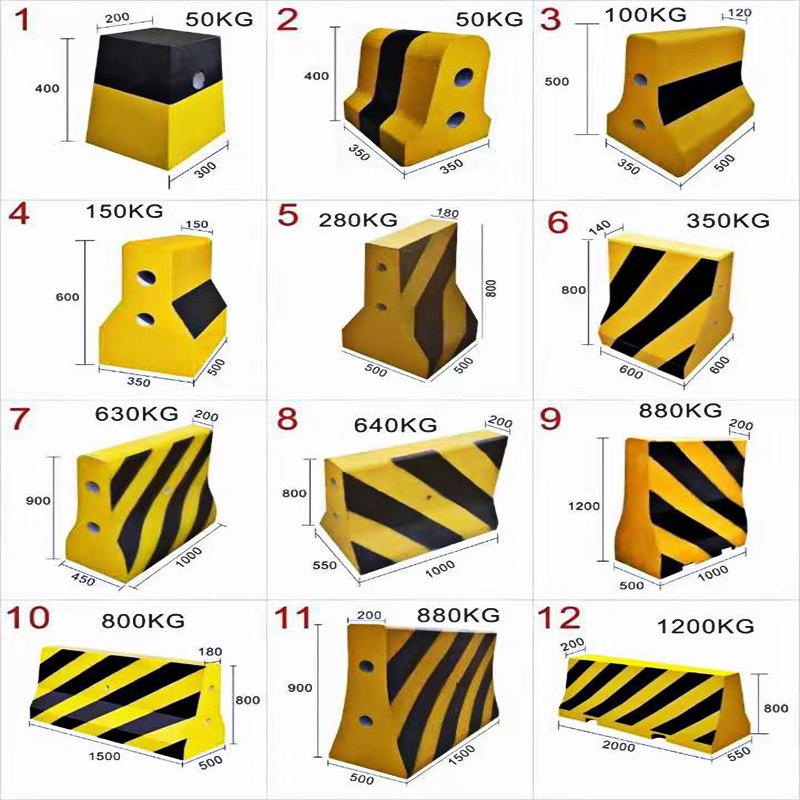 1
200
50KG
400
300

2
50KG
400
350
350

3
100KG
120
500
350
500

4
150KG
150
600
350
500

5
280KG
180
800
500
500

6
140
350KG
800
600
600

7
630KG
200
900
450
1000

8
640KG
200
800
550
1000

9
880KG
200
1200
500
1000

10
800KG
180
800
1500
500

11
200
880KG
900
500
1500

12
1200KG
200
800
2000
550