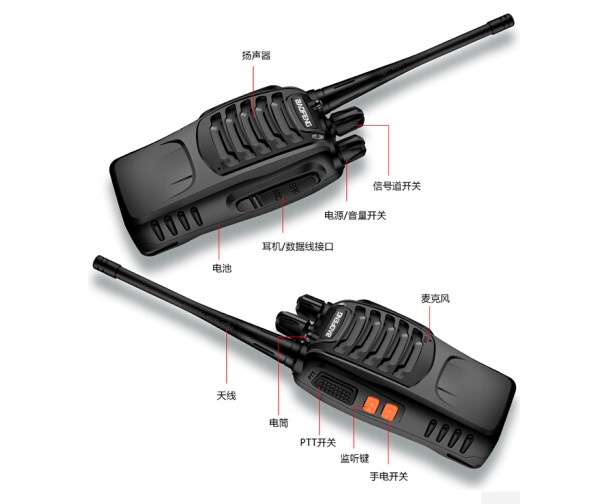 扬声器

BAOFENG

信号道开关

电源/音量开关

耳机/数据线接口

电池

麦克风

BAOFENG

PTT

天线

电筒

PTT开关

监听键

手电开关