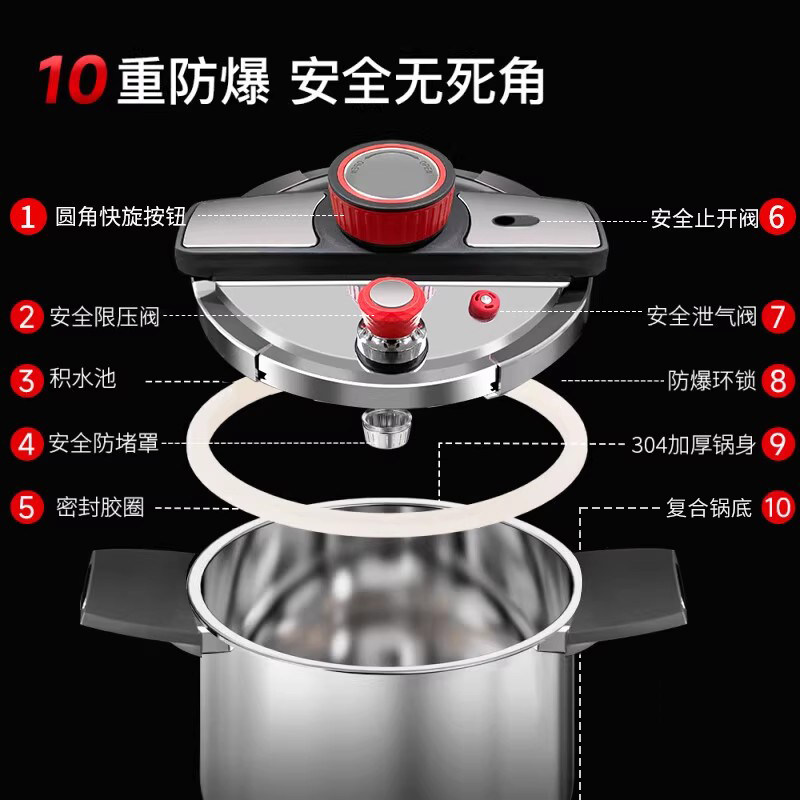 10重防爆 安全无死角

1 圆角快旋按钮

2 安全限压阀

3 积水池

4 安全防堵罩

5 密封胶圈

安全止开阀 6

安全泄气阀 7

防爆环锁 8

304加厚锅身 9

复合锅底 10