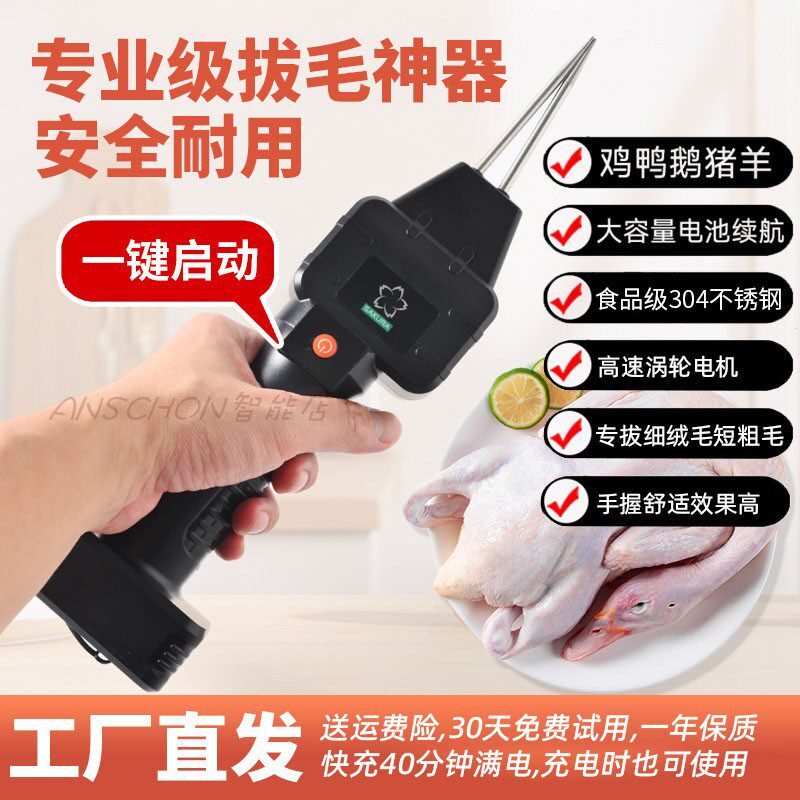 专业级拔毛神器
安全耐用

一键启动

SAKURA

ANSCHON智能店

鸡鸭鹅猪羊

大容量电池续航

食品级304不锈钢

高速涡轮电机

专拔细绒毛短粗毛

手握舒适效果高

工厂直发

送运费险,30天免费试用,一年保质
快充40分钟满电,充电时也可使用