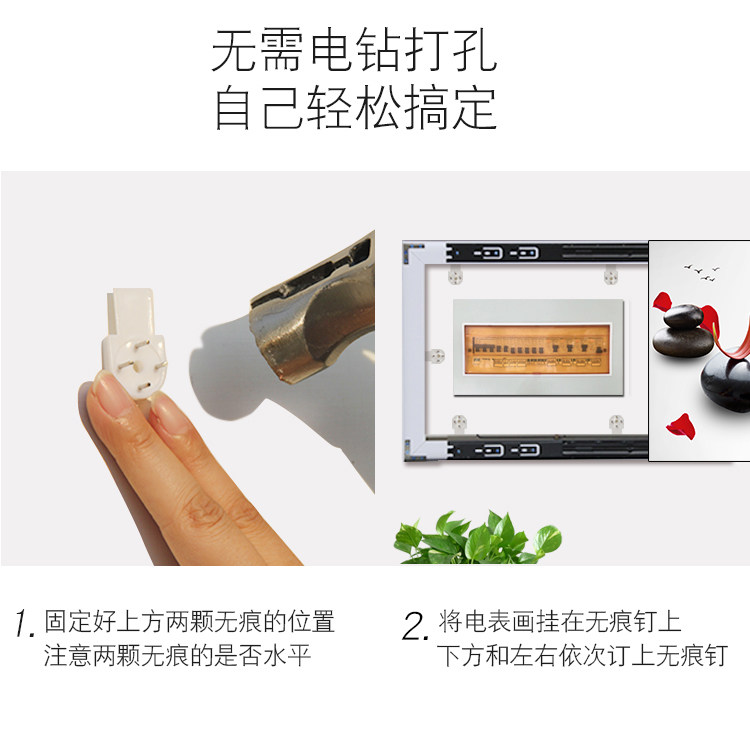 无需电钻打孔
自己轻松搞定

1. 固定好上方两颗无痕的位置
注意两颗无痕的是否水平

2. 将电表画挂在无痕钉上
下方和左右依次订上无痕钉